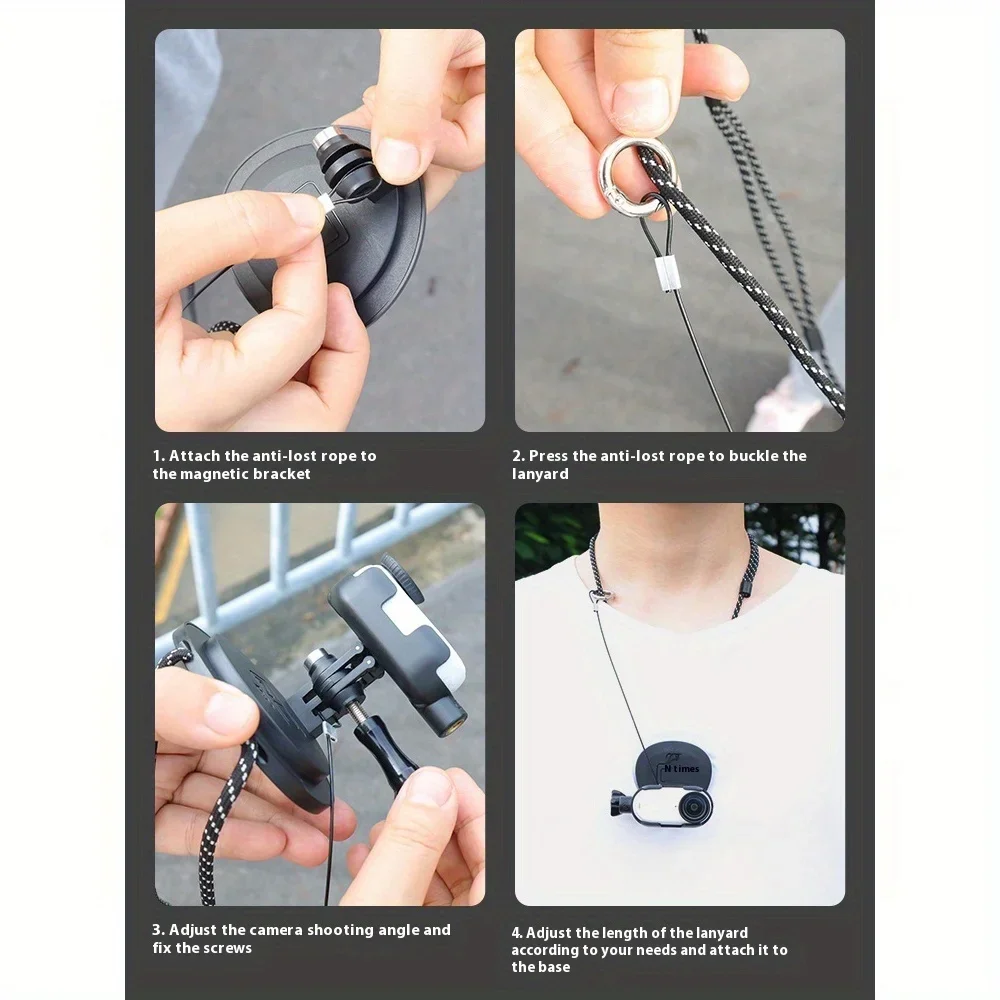 1. Attach the anti-lost rope to the magnetic bracket

2. Press the anti-lost rope to buckle the lanyard

3. Adjust the camera shooting angle and fix the screws

N times

4. Adjust the length of the lanyard according to your needs and attach it to the base