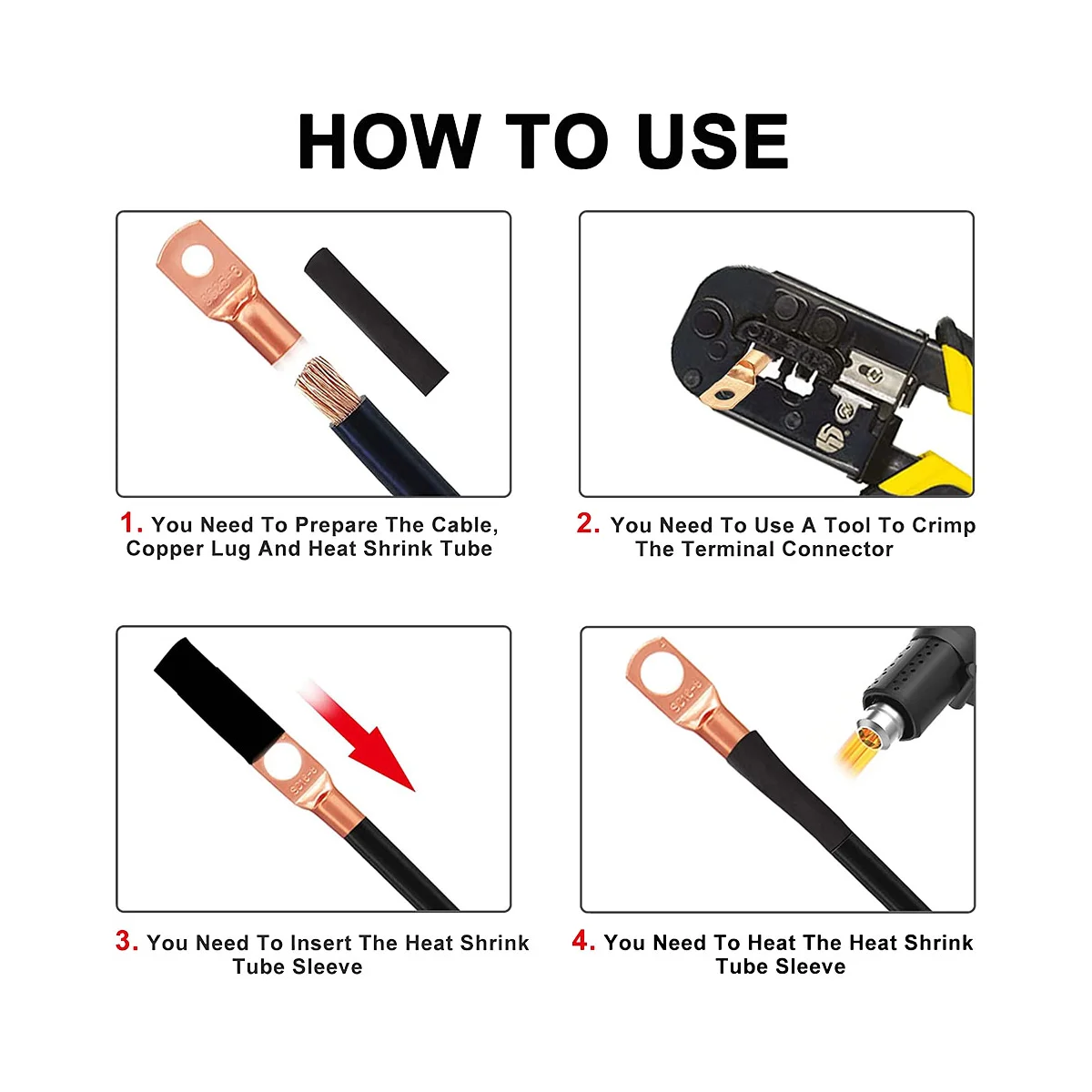 HOW TO USE

1. You Need To Prepare The Cable, Copper Lug And Heat Shrink Tube

2. You Need To Use A Tool To Crimp The Terminal Connector

3. You Need To Insert The Heat Shrink Tube Sleeve

4. You Need To Heat The Heat Shrink Tube Sleeve