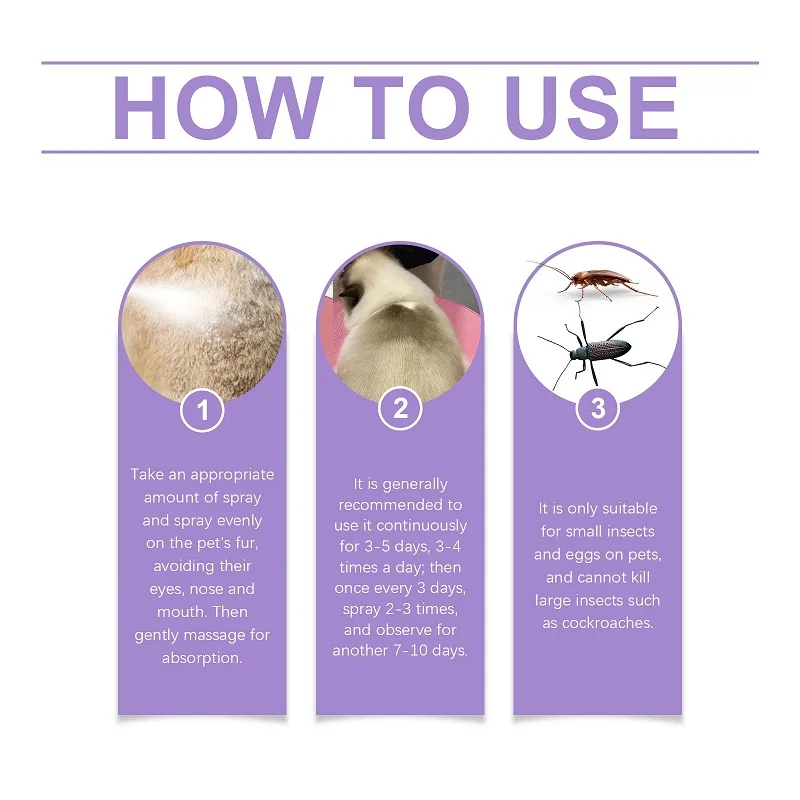 HOW TO USE

1

Take an appropriate amount of spray and spray evenly on the pet's fur, avoiding their eyes, nose and mouth. Then gently massage for absorption.

2

It is generally recommended to use it continuously for 3-5 days, 3-4 times a day; then once every 3 days, spray 2-3 times, and observe for another 7-10 days.

3

It is only suitable for small insects and eggs on pets, and cannot kill large insects such as cockroaches.