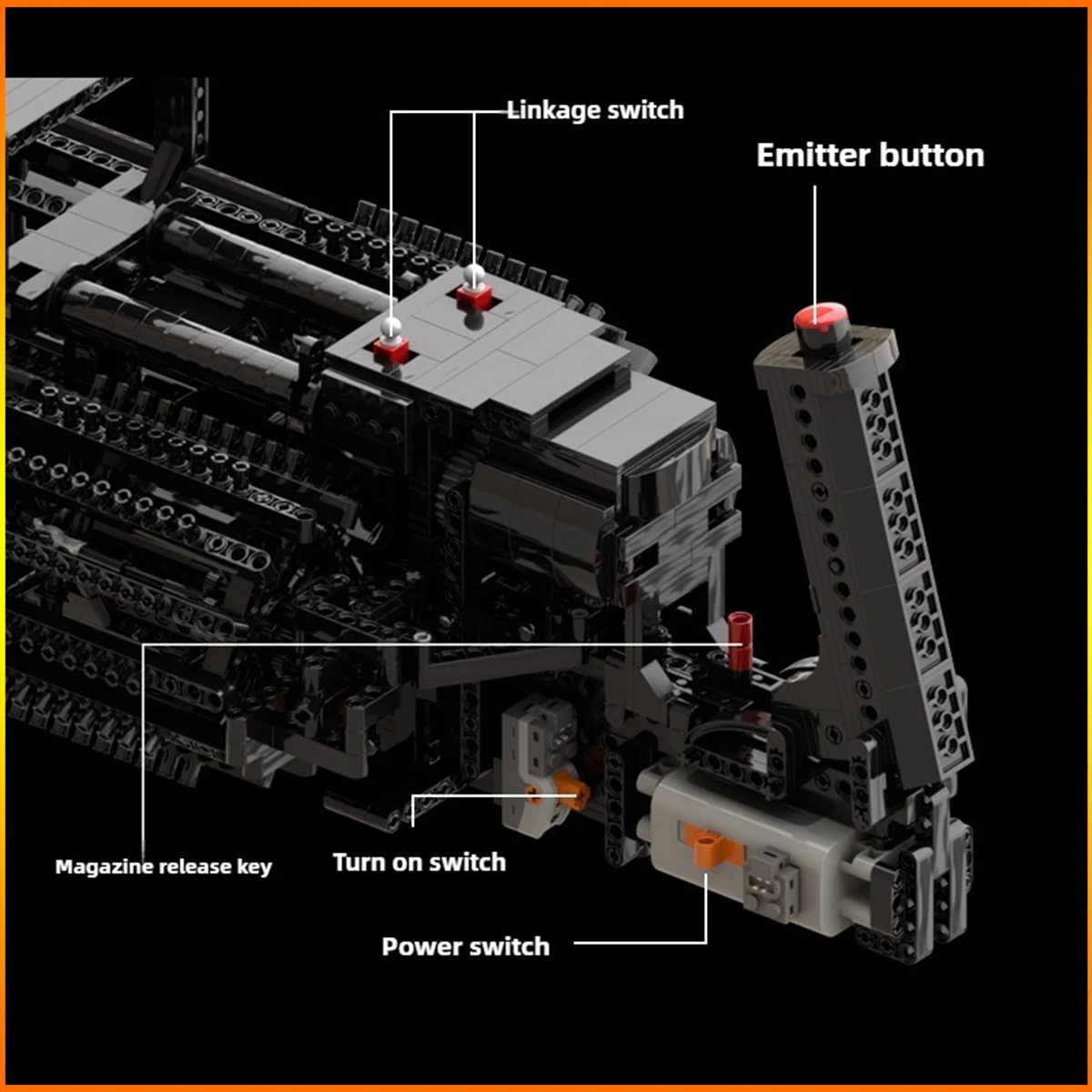 Linkage switch

Emitter button

Magazine release key

Turn on switch

Power switch