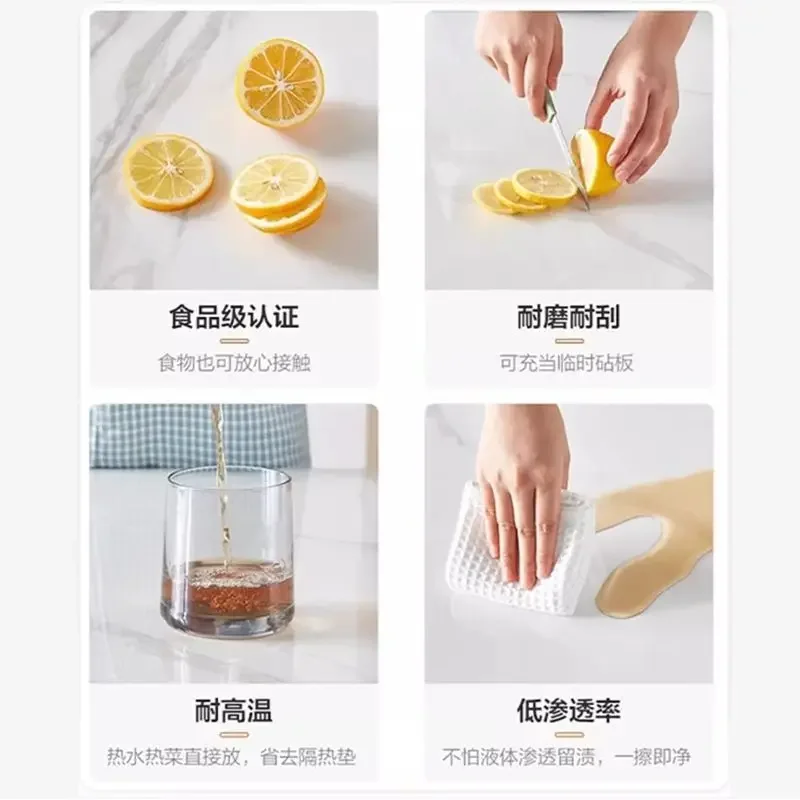 食品级认证

食物也可放心接触

耐磨耐刮

可充当临时砧板

耐高温

热水热菜直接放，省去隔热垫

低渗透率

不怕液体渗透留渍，一擦即净