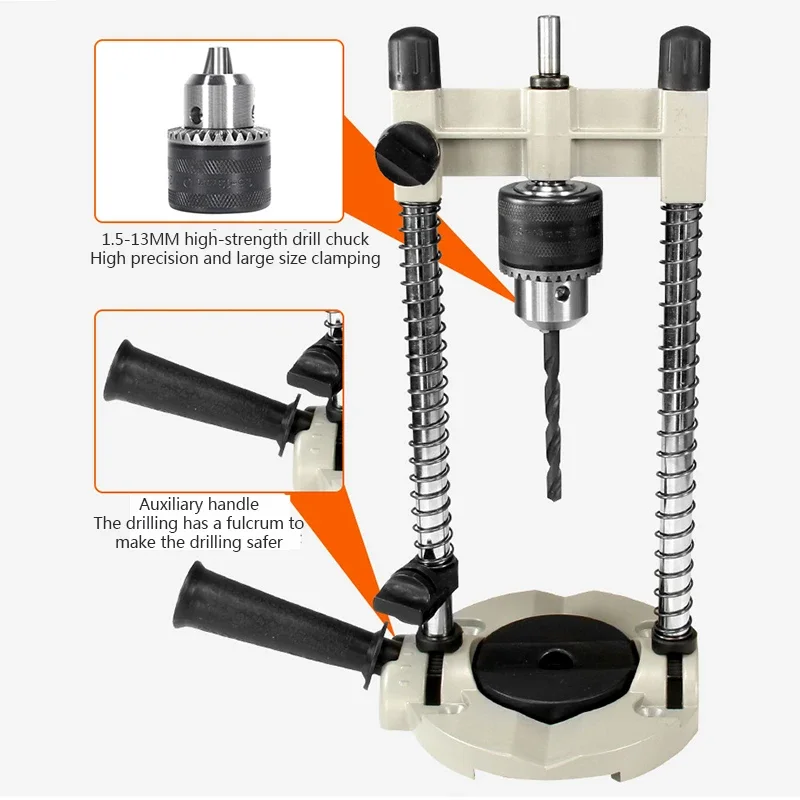 1.5-13MM high-strength drill chuck
High precision and large size clamping

Auxiliary handle
The drilling has a fulcrum to make the drilling safer