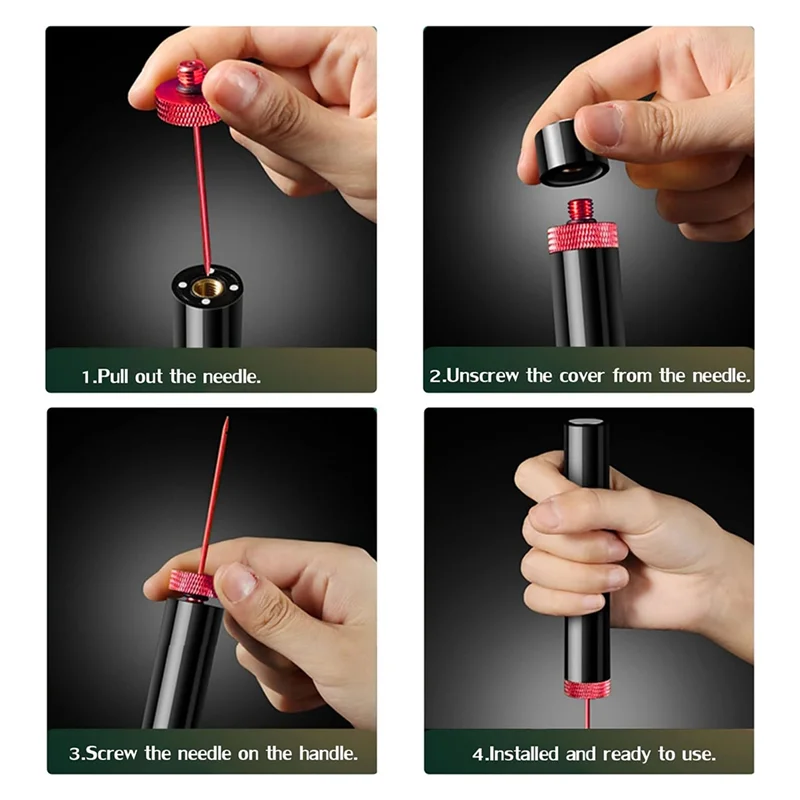 1.Pull out the needle.

2.Unscrew the cover from the needle.

3.Screw the needle on the handle.

4.Installed and ready to use.