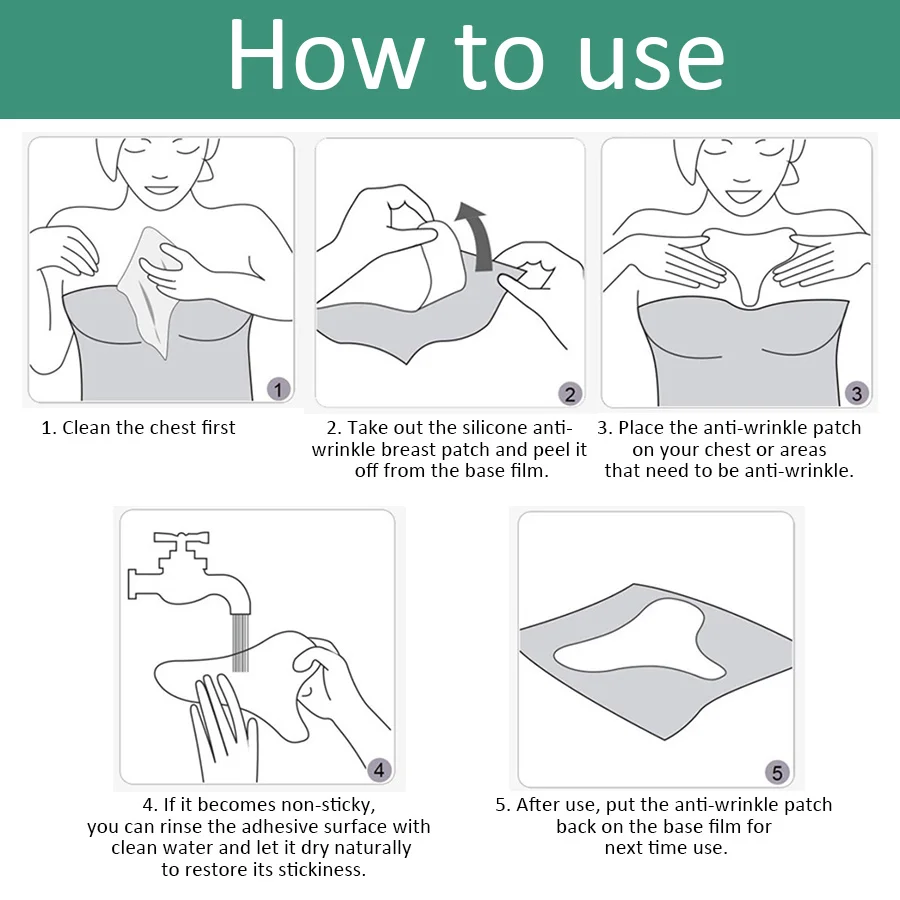 How to use

1

1. Clean the chest first

2

2. Take out the silicone anti-wrinkle breast patch and peel it off from the base film.

3

3. Place the anti-wrinkle patch on your chest or areas that need to be anti-wrinkle.

4

4. If it becomes non-sticky, you can rinse the adhesive surface with clean water and let it dry naturally to restore its stickiness.

5

5. After use, put the anti-wrinkle patch back on the base film for next time use.