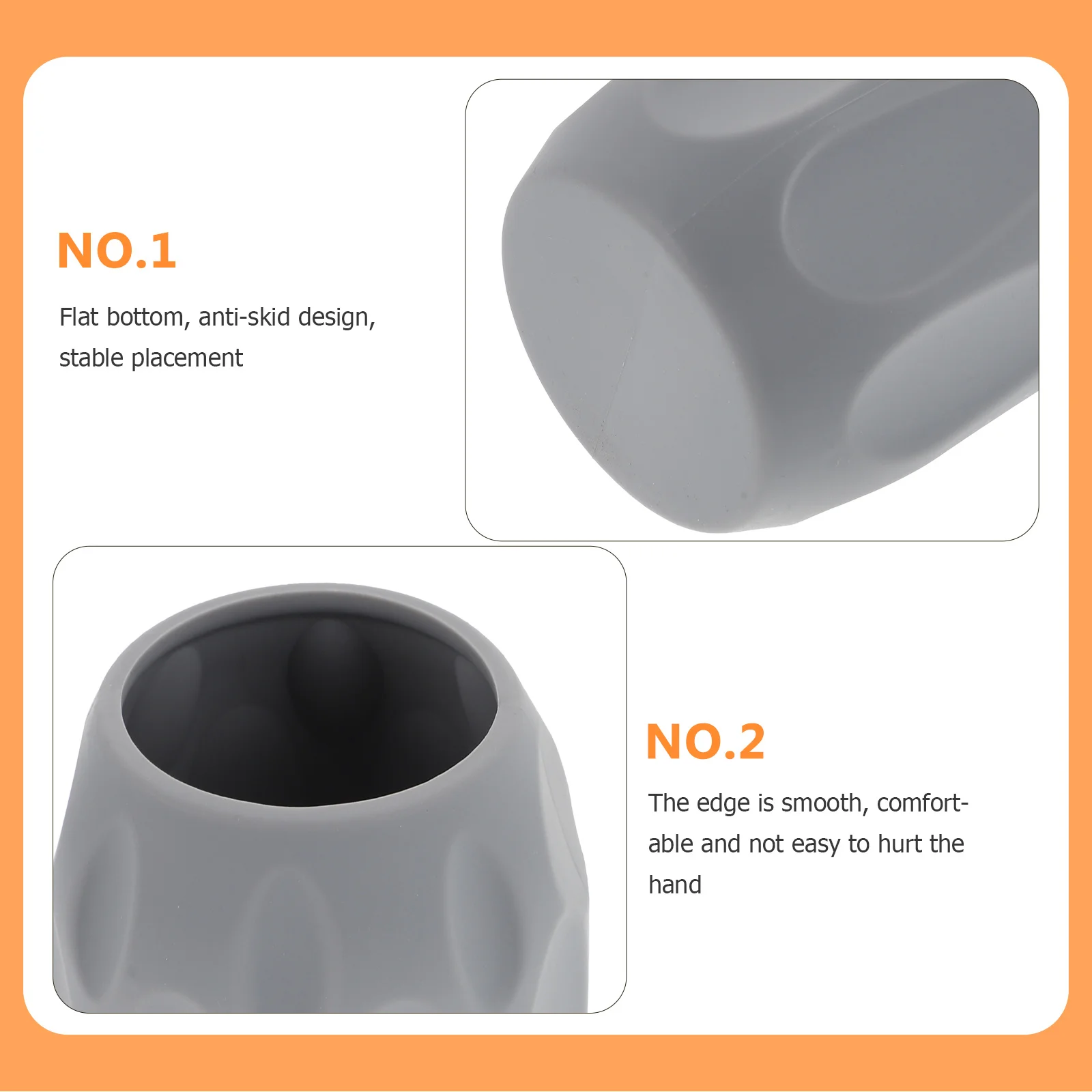 NO.1

Flat bottom, anti-skid design, stable placement

NO.2

The edge is smooth, comfortable and not easy to hurt the hand