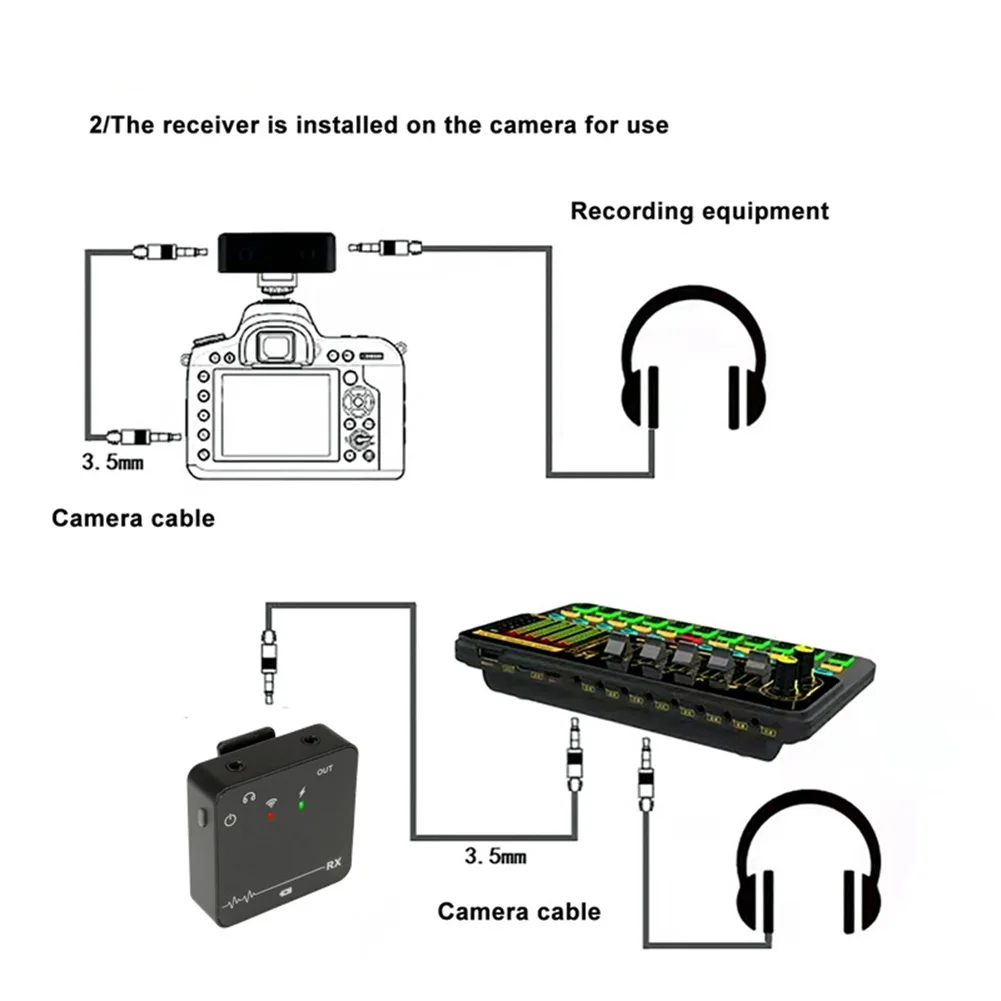 2/The receiver is installed on the camera for use

Recording equipment

3.5mm

Camera cable

OUT

RX

3.5mm

Camera cable