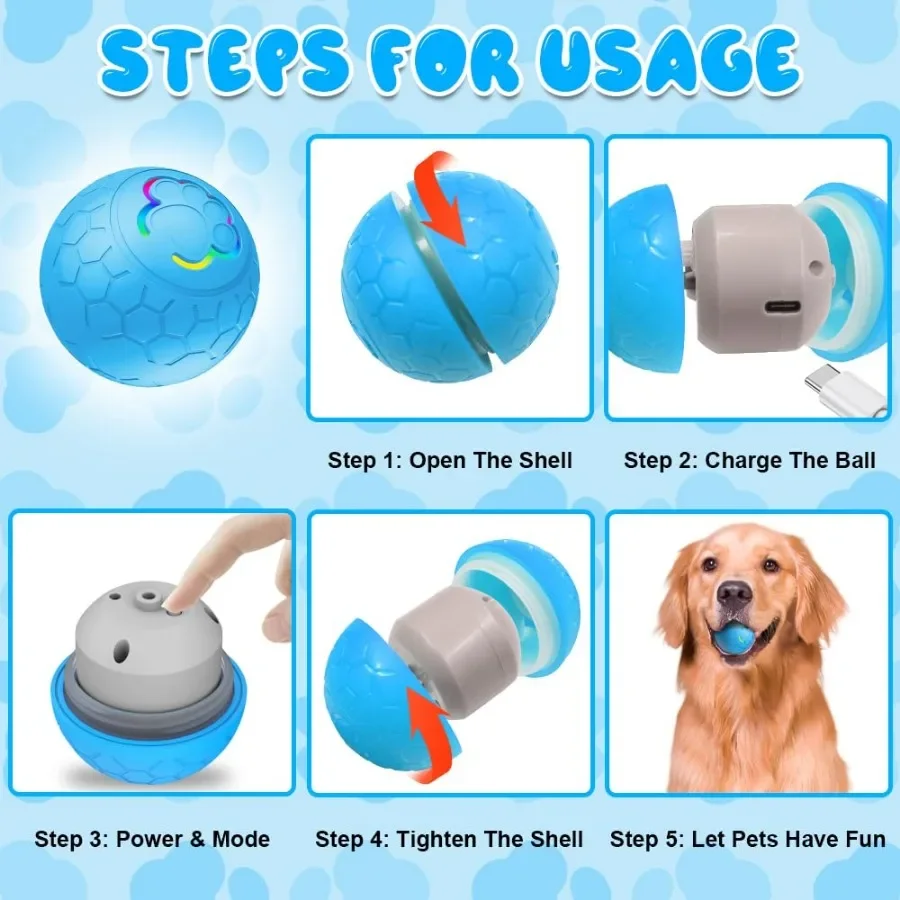 STEPS FOR USAGE

Step 1: Open The Shell

Step 2: Charge The Ball

Step 3: Power & Mode

Step 4: Tighten The Shell

Step 5: Let Pets Have Fun