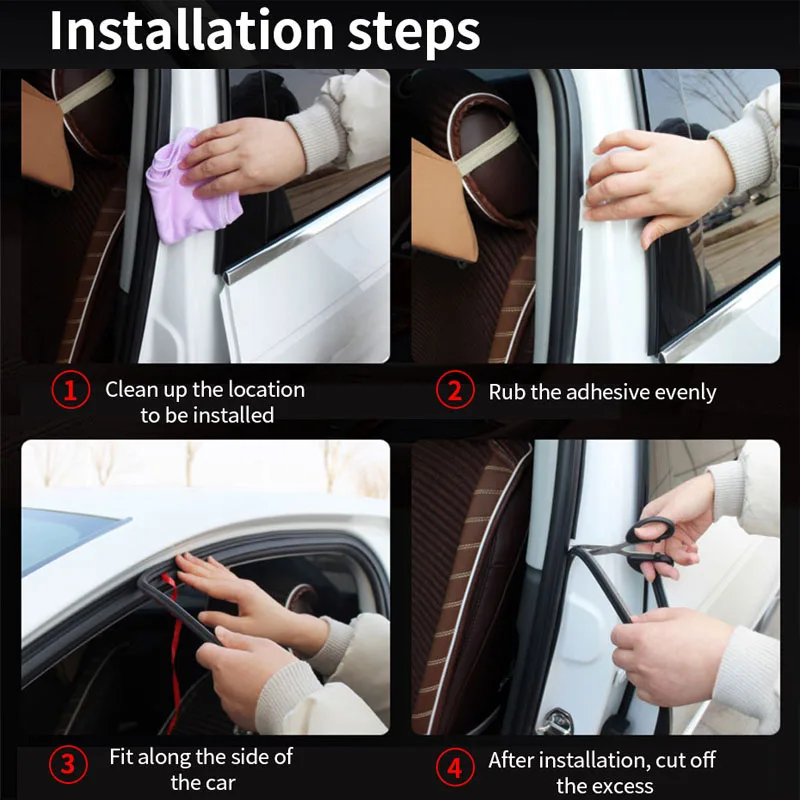 Installation steps

1 Clean up the location to be installed

2 Rub the adhesive evenly

3 Fit along the side of the car

4 After installation, cut off the excess