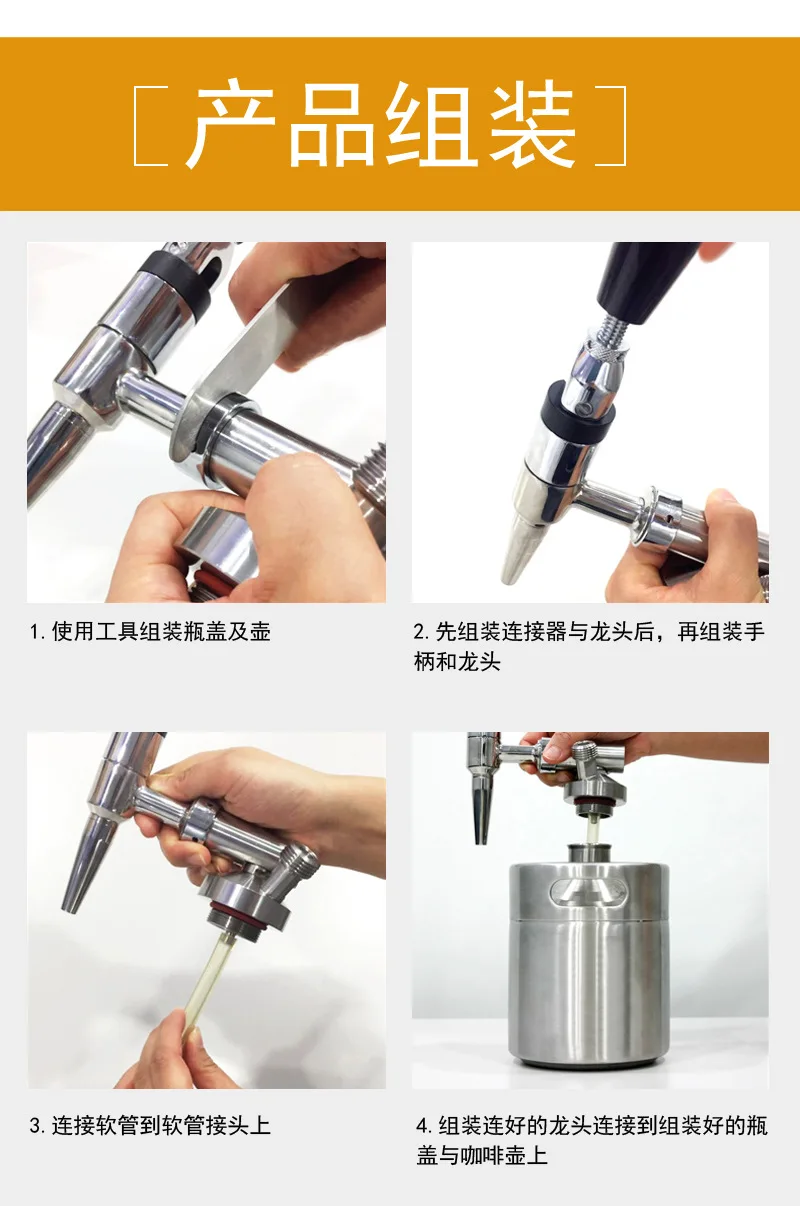 产品组装

1. 使用工具组装瓶盖及壶

2. 先组装连接器与龙头后，再组装手柄和龙头

3. 连接软管到软管接头上

4. 组装连好的龙头连接到组装好的瓶盖与咖啡壶上