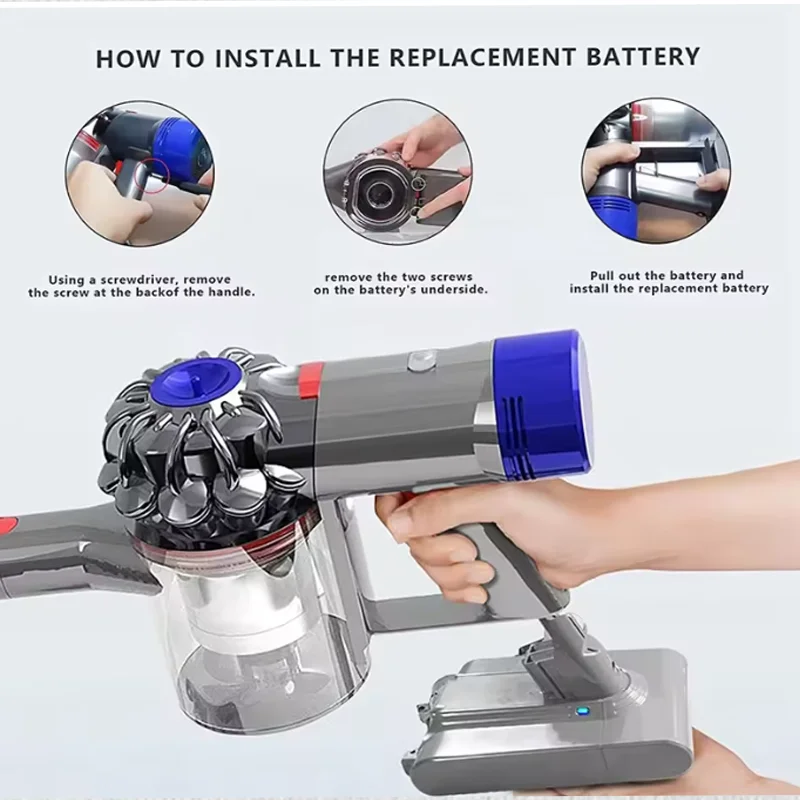 HOW TO INSTALL THE REPLACEMENT BATTERY

Using a screwdriver, remove the screw at the backof the handle.

remove the two screws on the battery's underside.

Pull out the battery and install the replacement battery