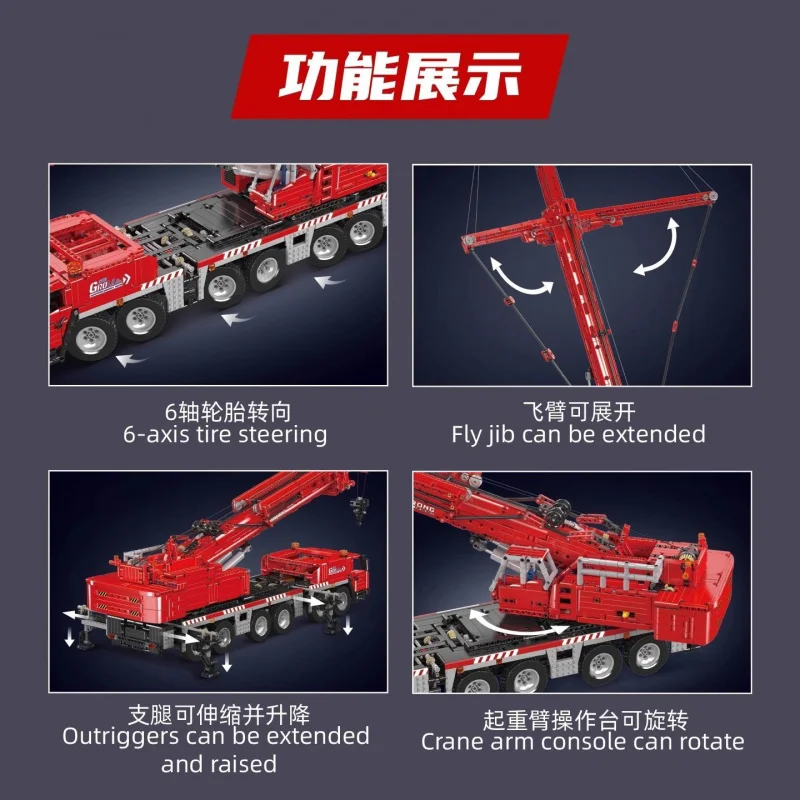 功能展示

6轴轮胎转向
6-axis tire steering

飞臂可展开
Fly jib can be extended

支腿可伸缩并升降
Outriggers can be extended and raised

起重臂操作台可旋转
Crane arm console can rotate