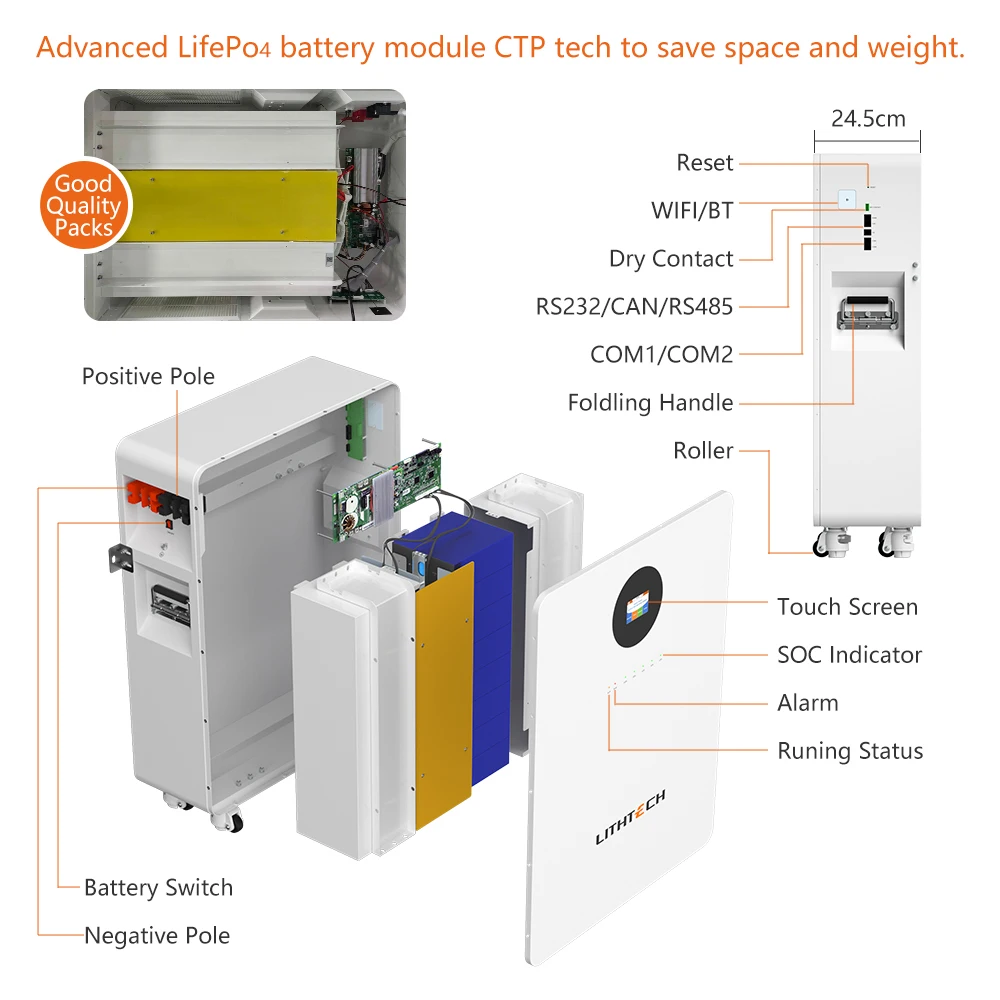 Advanced LifePo4 battery module CTP tech to save space and weight.

Good Quality Packs

24.5cm

Reset

WIFI/BT

Dry Contact

RS232/CAN/RS485

COM1/COM2

Foldling Handle

Roller

Positive Pole

Touch Screen

SOC Indicator

Alarm

Runing Status

LITHTECH

Battery Switch

Negative Pole