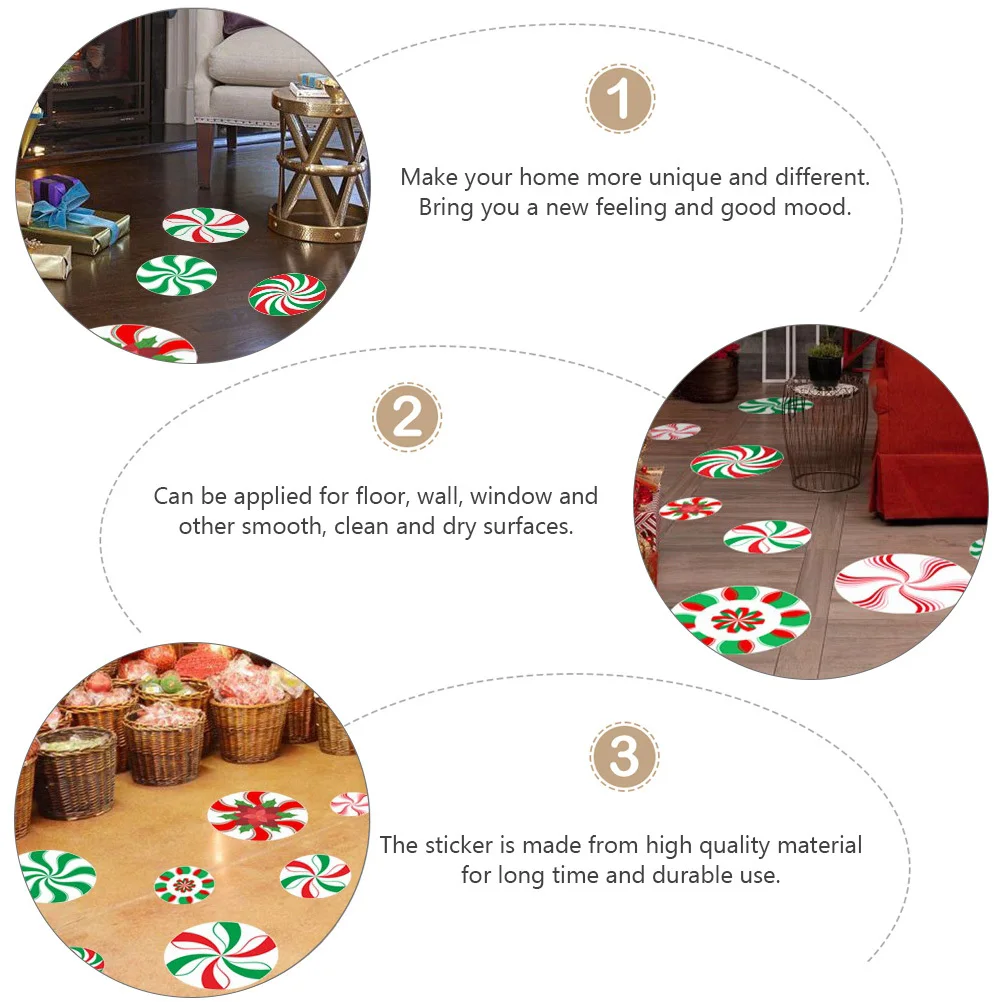 1

Make your home more unique and different. Bring you a new feeling and good mood.

2

Can be applied for floor, wall, window and other smooth, clean and dry surfaces.

3

The sticker is made from high quality material for long time and durable use.