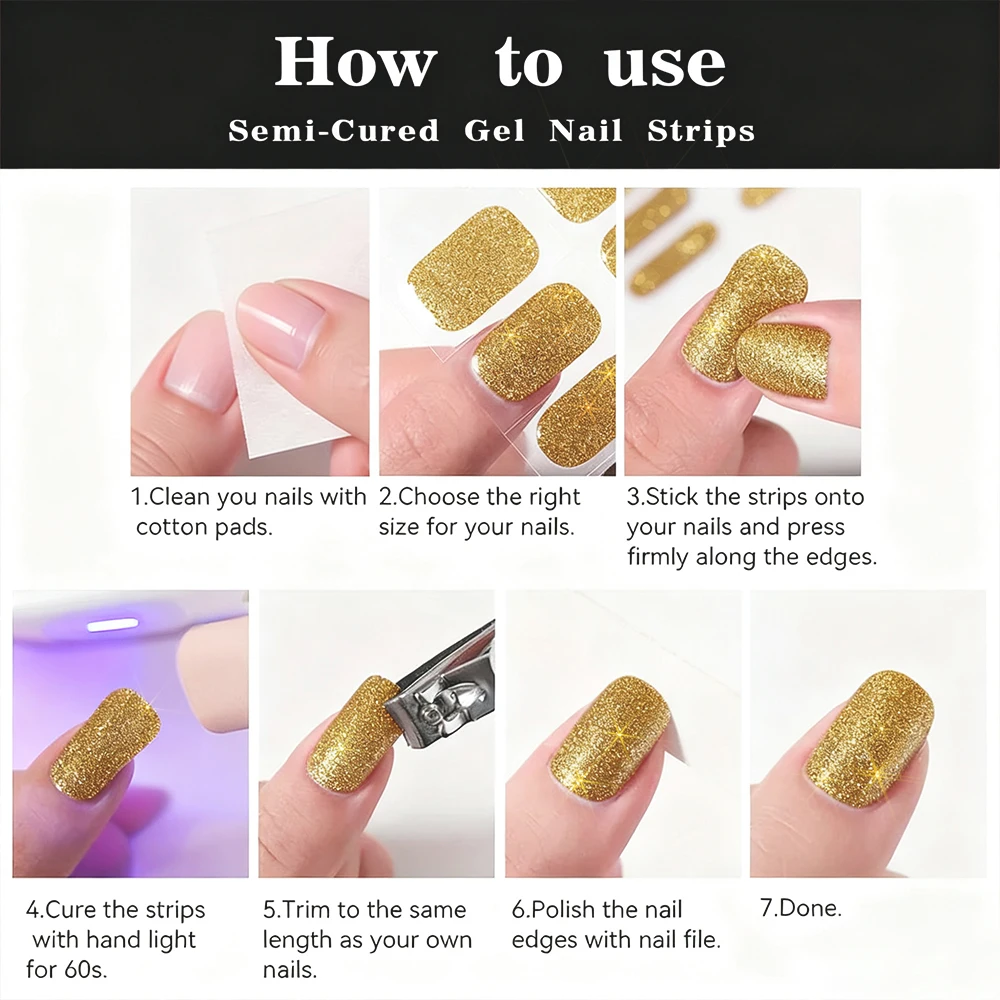 How to use
Semi-Cured Gel Nail Strips

1.Clean you nails with cotton pads.

2.Choose the right size for your nails.

3.Stick the strips onto your nails and press firmly along the edges.

4.Cure the strips with hand light for 60s.

5.Trim to the same length as your own nails.

6.Polish the nail edges with nail file.

7.Done.