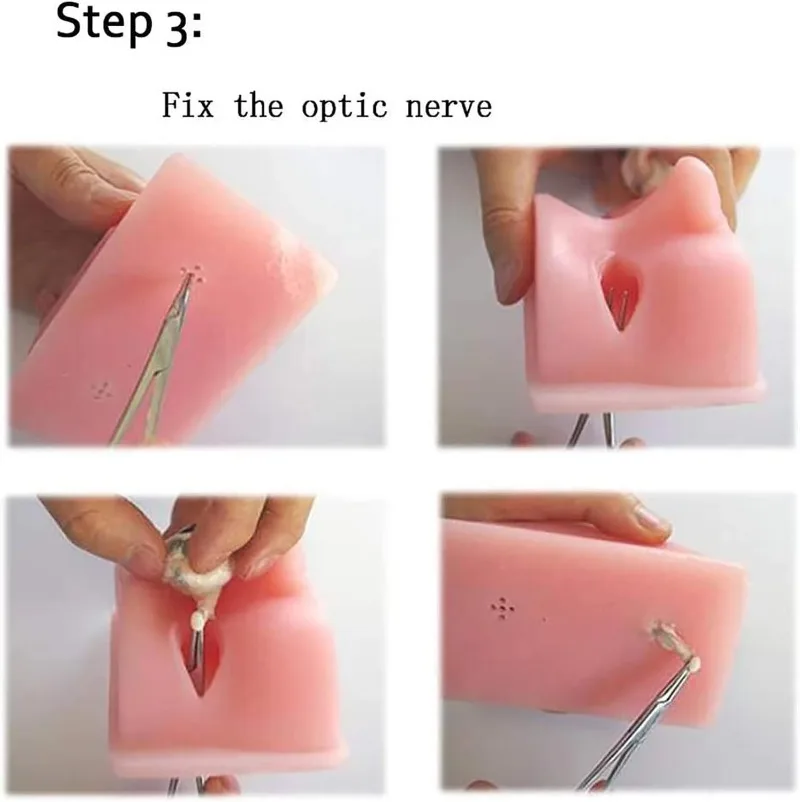 Step 3:

Fix the optic nerve