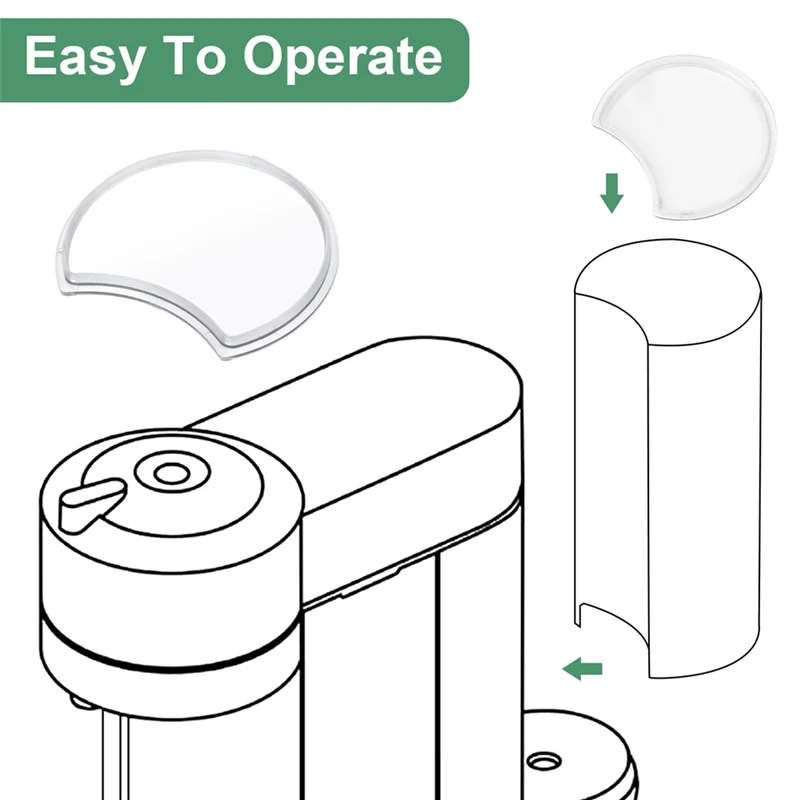 Easy To Operate