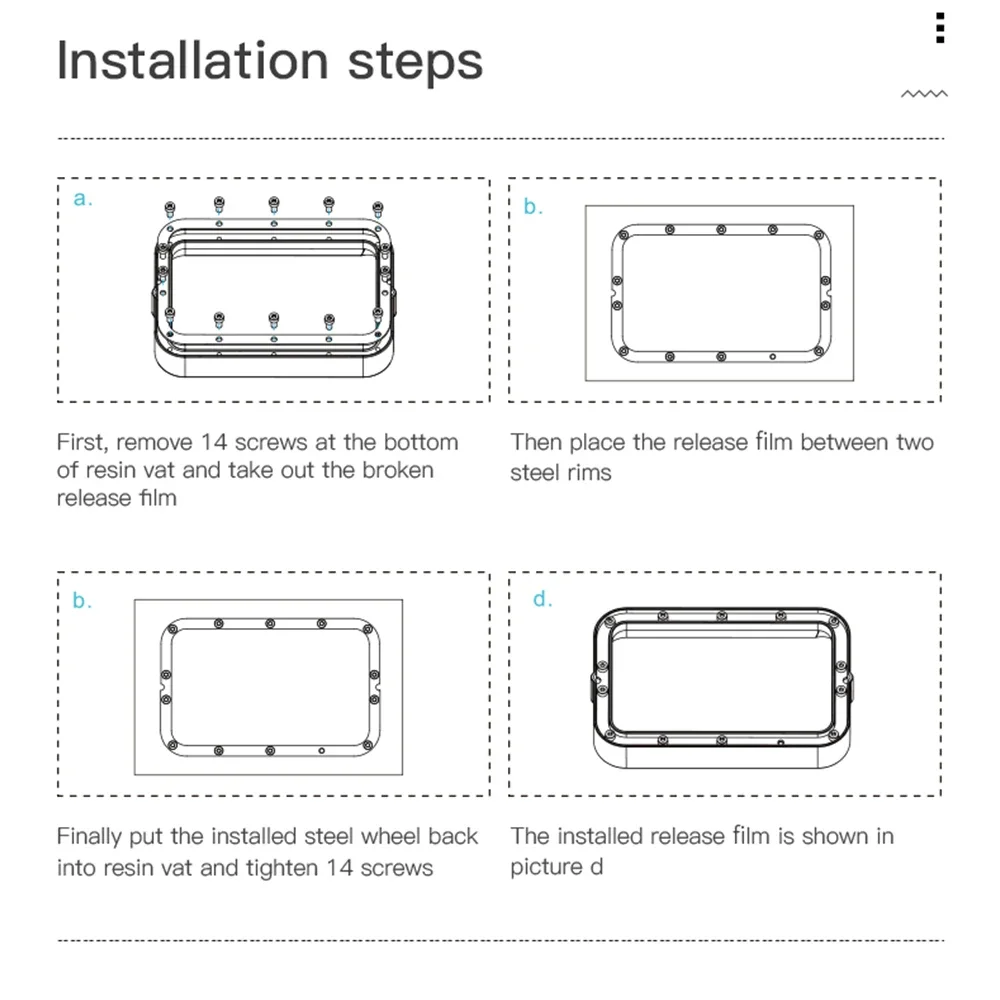 Installation steps

a.

First, remove 14 screws at the bottom of resin vat and take out the broken release film

b.

Then place the release film between two steel rims

b.

Finally put the installed steel wheel back into resin vat and tighten 14 screws

d.

The installed release film is shown in picture d