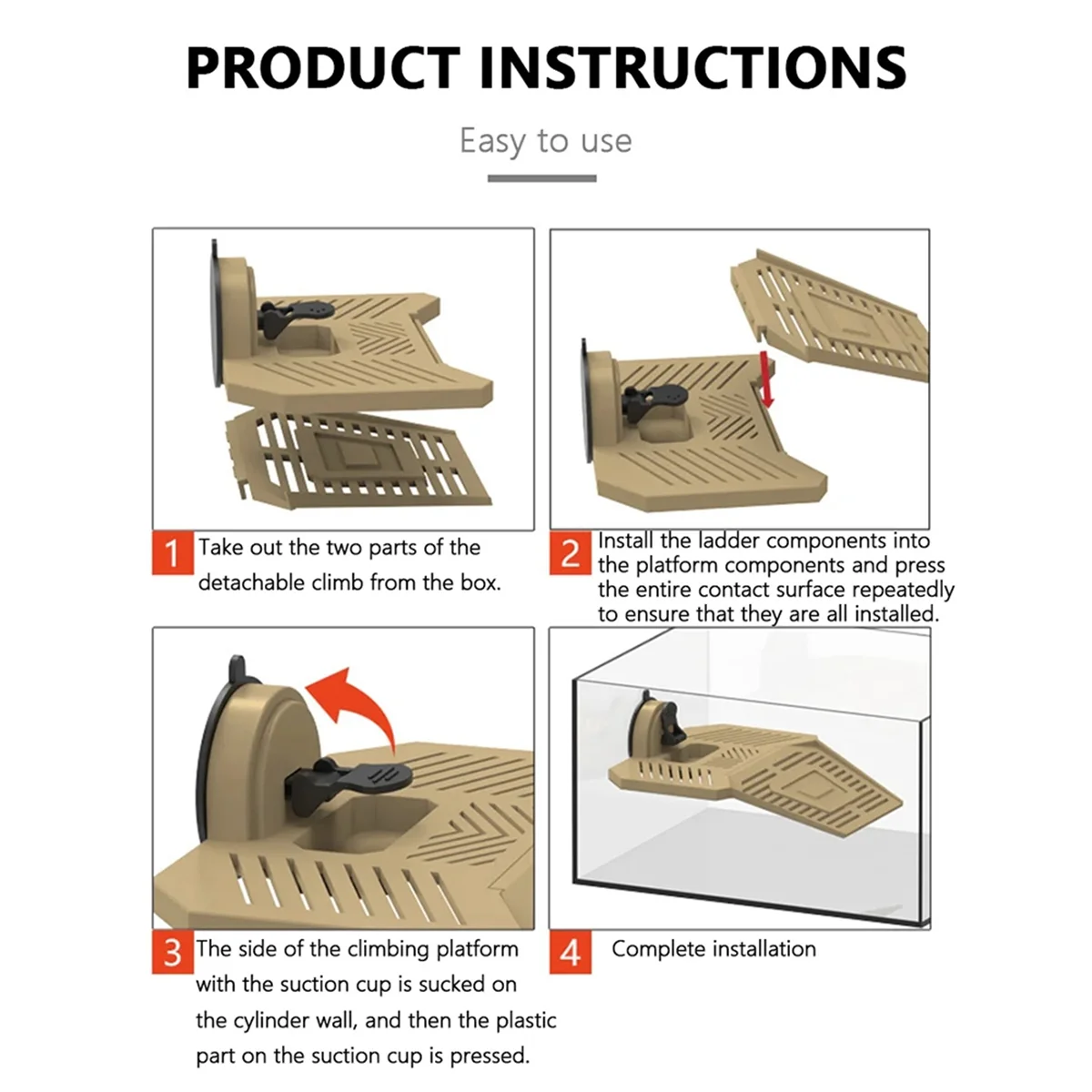 PRODUCT INSTRUCTIONS

Easy to use

1 Take out the two parts of the detachable climb from the box.

2 Install the ladder components into the platform components and press the entire contact surface repeatedly to ensure that they are all installed.

3 The side of the climbing platform with the suction cup is sucked on the cylinder wall, and then the plastic part on the suction cup is pressed.

4 Complete installation