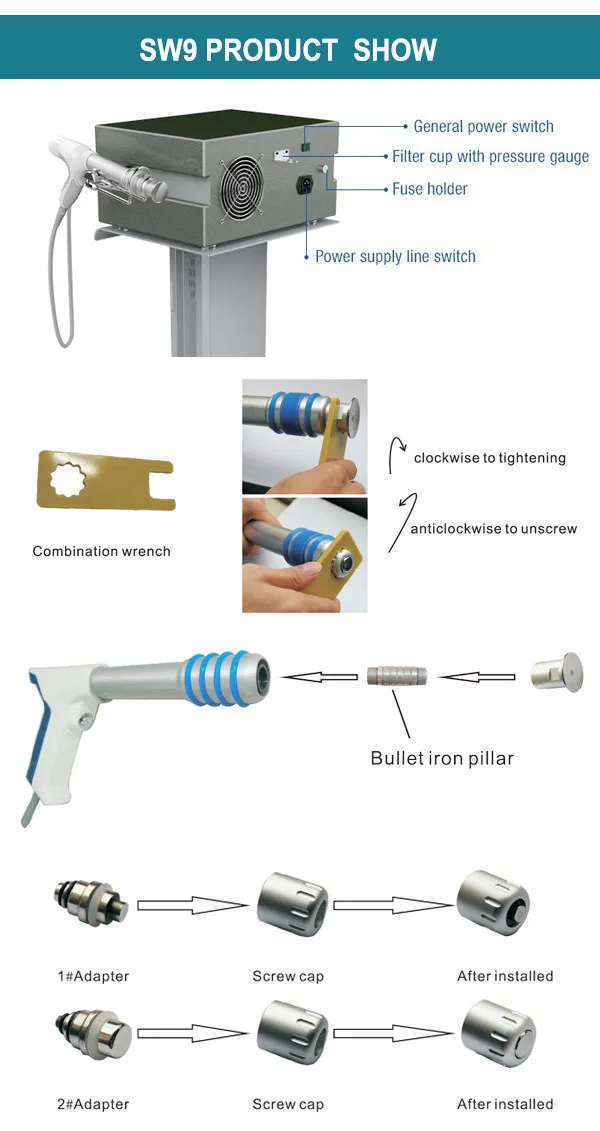 SW9 PRODUCT SHOW

General power switch
Filter cup with pressure gauge
Fuse holder
Power supply line switch

Combination wrench

clockwise to tightening

anticlockwise to unscrew

Bullet iron pillar

1#Adapter
Screw cap
After installed

2#Adapter
Screw cap
After installed