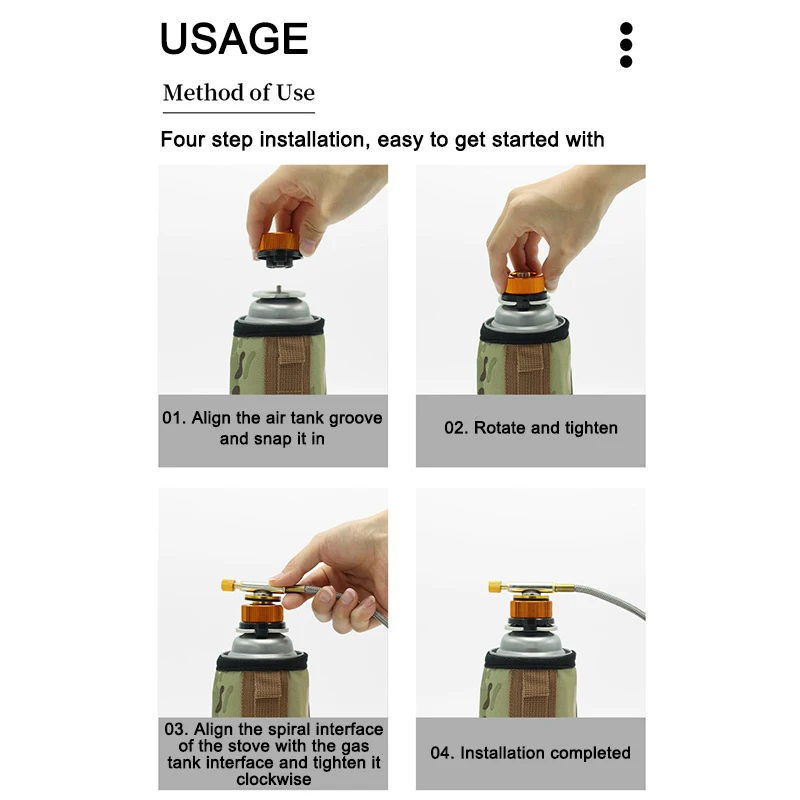 USAGE

Method of Use

Four step installation, easy to get started with

01. Align the air tank groove and snap it in

02. Rotate and tighten

03. Align the spiral interface of the stove with the gas tank interface and tighten it clockwise

04. Installation completed