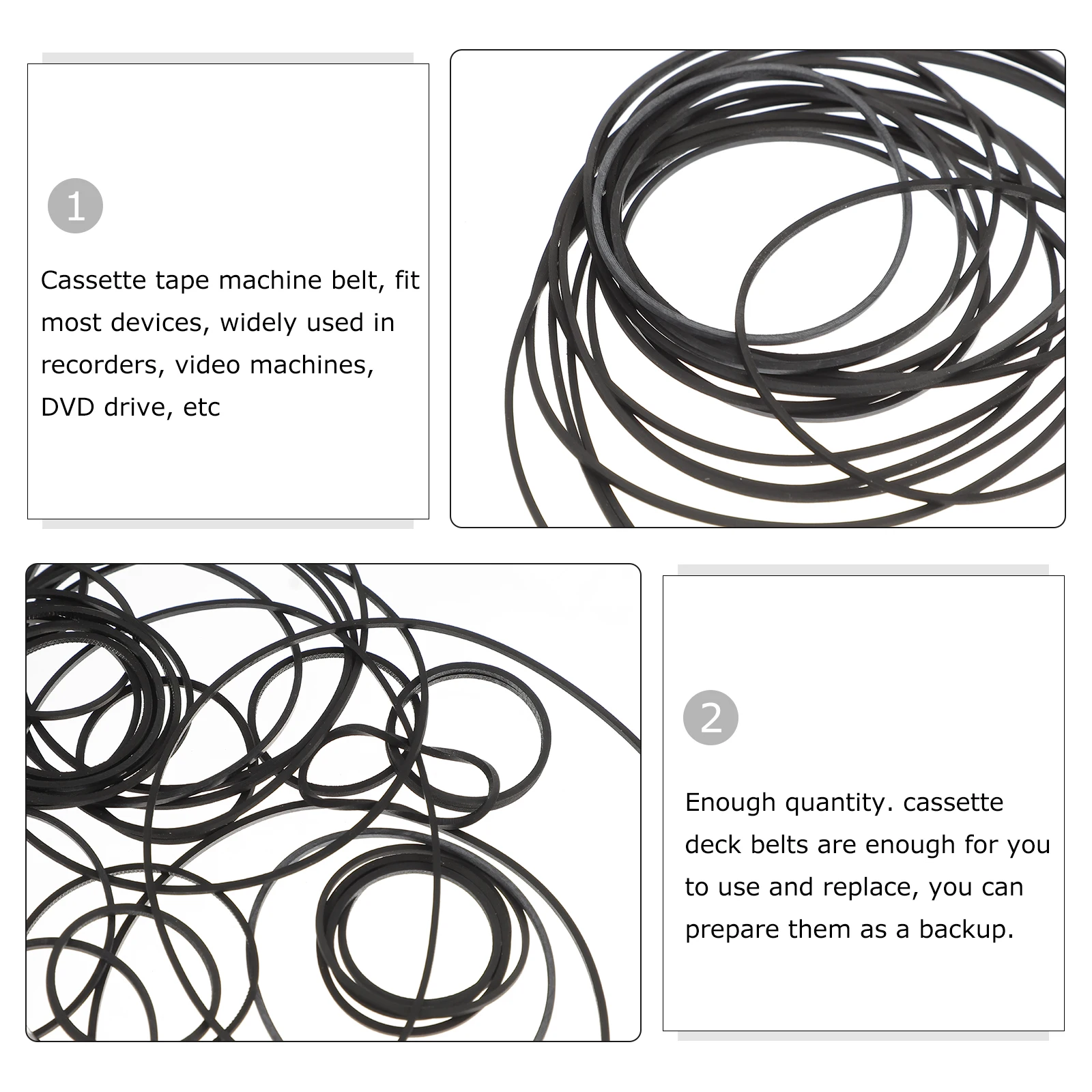 1

Cassette tape machine belt, fit most devices, widely used in recorders, video machines, DVD drive, etc

2

Enough quantity. cassette deck belts are enough for you to use and replace, you can prepare them as a backup.