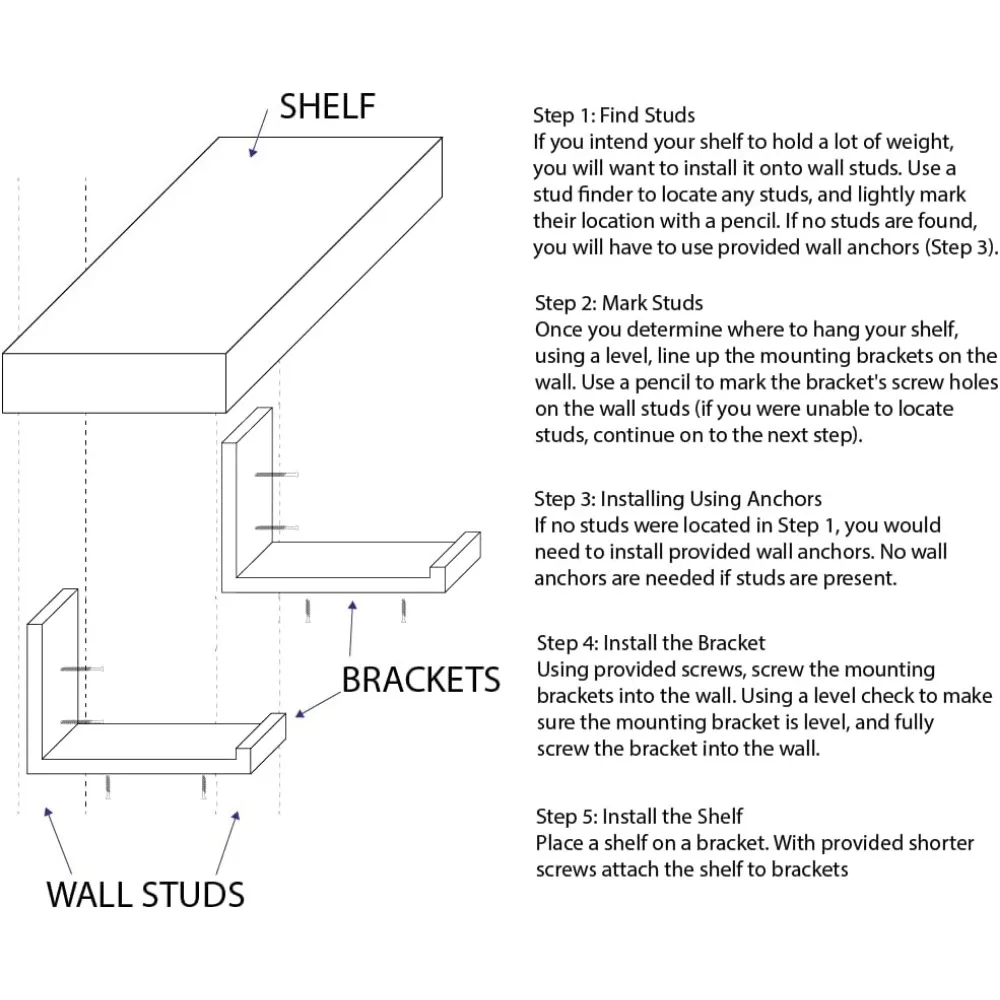 SHELF

BRACKETS

WALL STUDS

Step 1: Find Studs
If you intend your shelf to hold a lot of weight, you will want to install it onto wall studs. Use a stud finder to locate any studs, and lightly mark their location with a pencil. If no studs are found, you will have to use provided wall anchors (Step 3).

Step 2: Mark Studs
Once you determine where to hang your shelf, using a level, line up the mounting brackets on the wall. Use a pencil to mark the bracket's screw holes on the wall studs (if you were unable to locate studs, continue on to the next step).

Step 3: Installing Using Anchors
If no studs were located in Step 1, you would need to install provided wall anchors. No wall anchors are needed if studs are present.

Step 4: Install the Bracket
Using provided screws, screw the mounting brackets into the wall. Using a level check to make sure the mounting bracket is level, and fully screw the bracket into the wall.

Step 5: Install the Shelf
Place a shelf on a bracket. With provided shorter screws attach the shelf to brackets