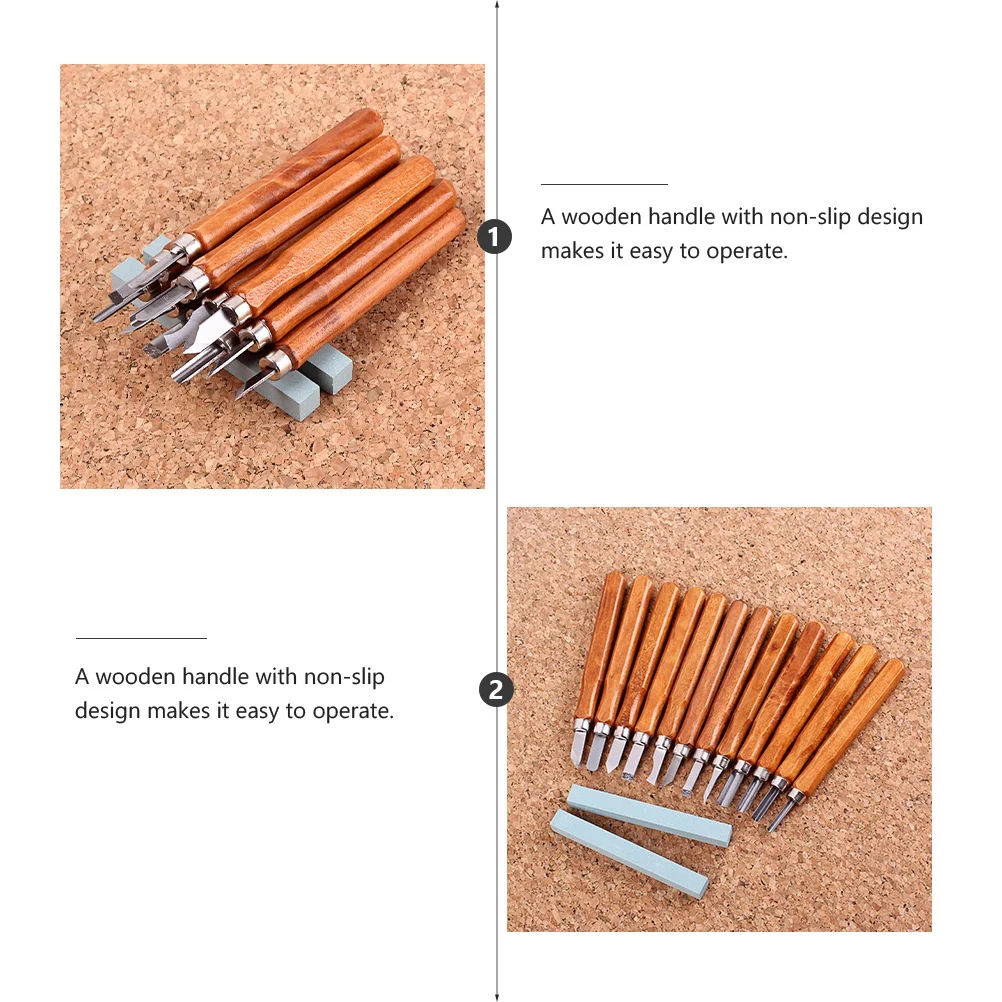 1

A wooden handle with non-slip design makes it easy to operate.

2

A wooden handle with non-slip design makes it easy to operate.