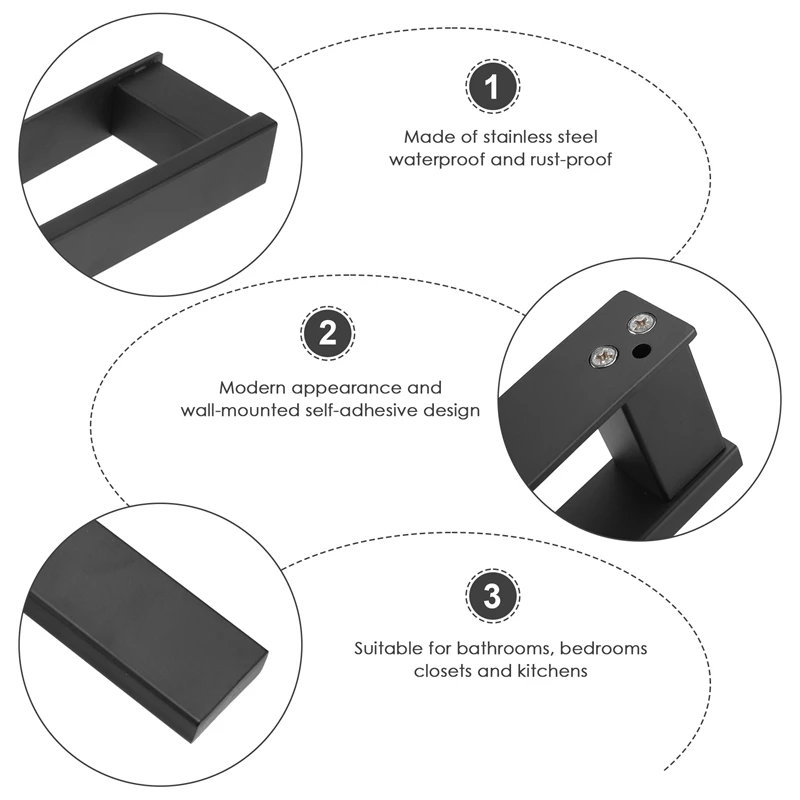 1

Made of stainless steel waterproof and rust-proof

2

Modern appearance and wall-mounted self-adhesive design

3

Suitable for bathrooms, bedrooms closets and kitchens