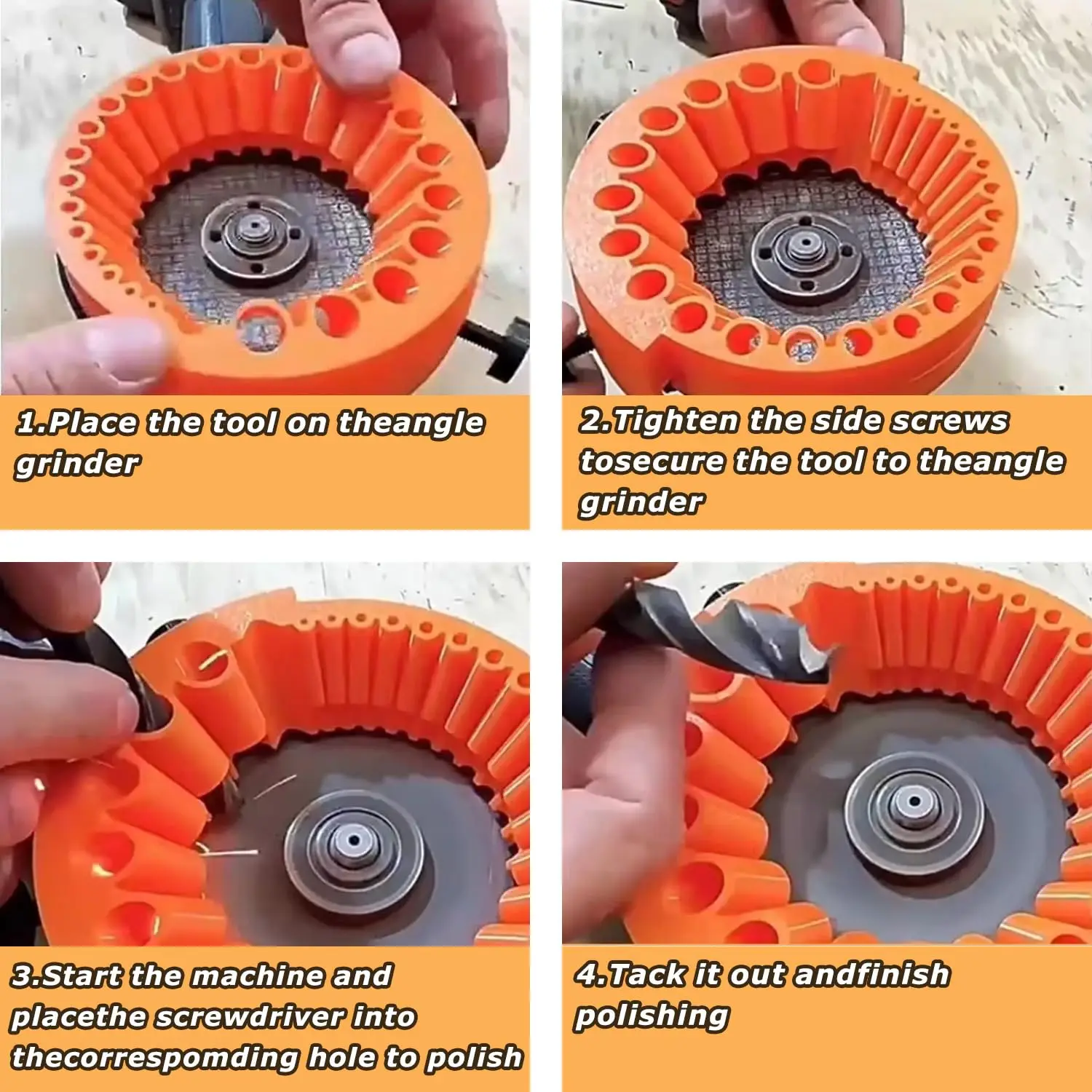 1.Place the tool on theangle grinder

2.Tighten the side screws tosecure the tool to theangle grinder

3.Start the machine and placethe screwdriver into thecorrespomding hole to polish

4.Tack it out andfinish polishing