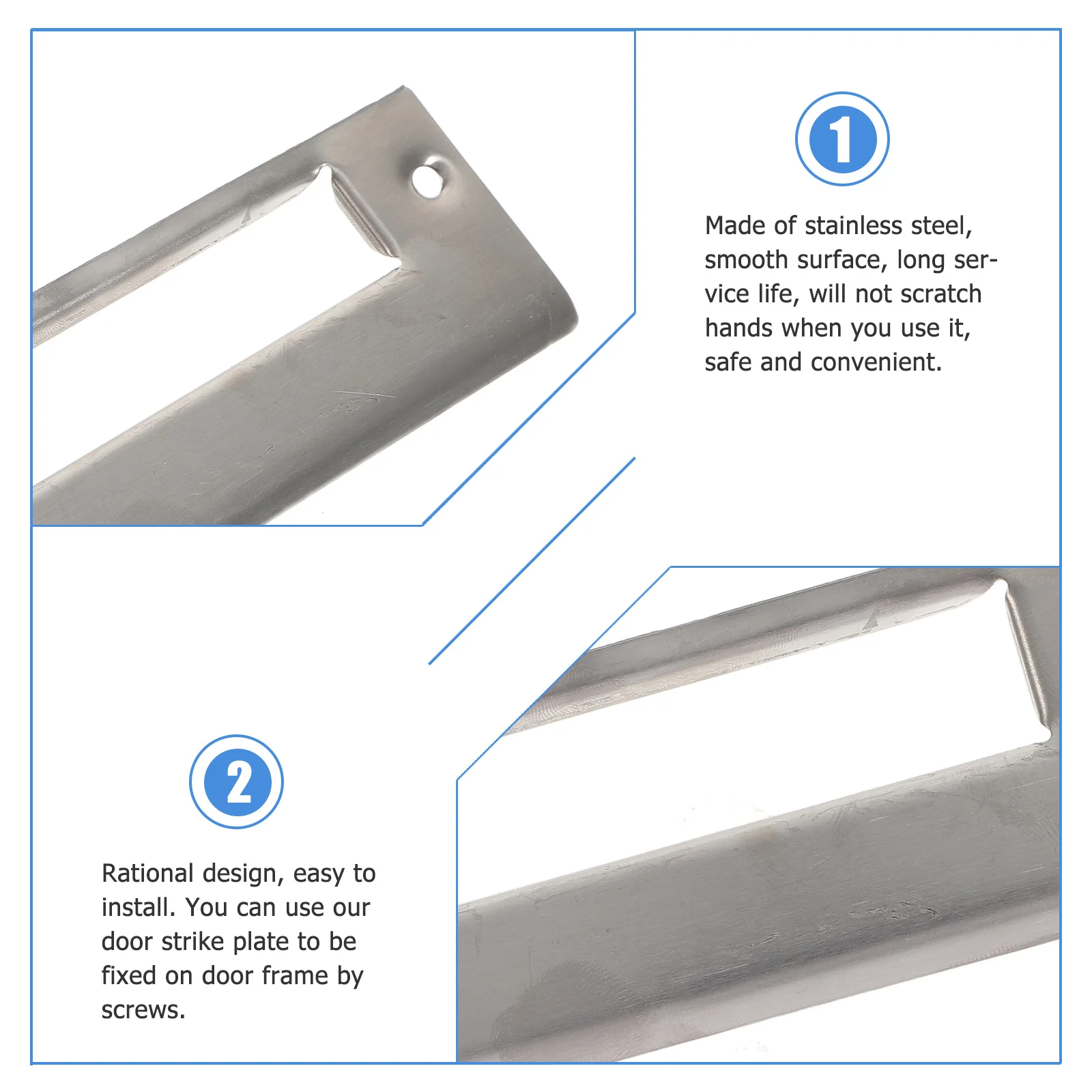 1

Made of stainless steel, smooth surface, long service life, will not scratch hands when you use it, safe and convenient.

2

Rational design, easy to install. You can use our door strike plate to be fixed on door frame by screws.