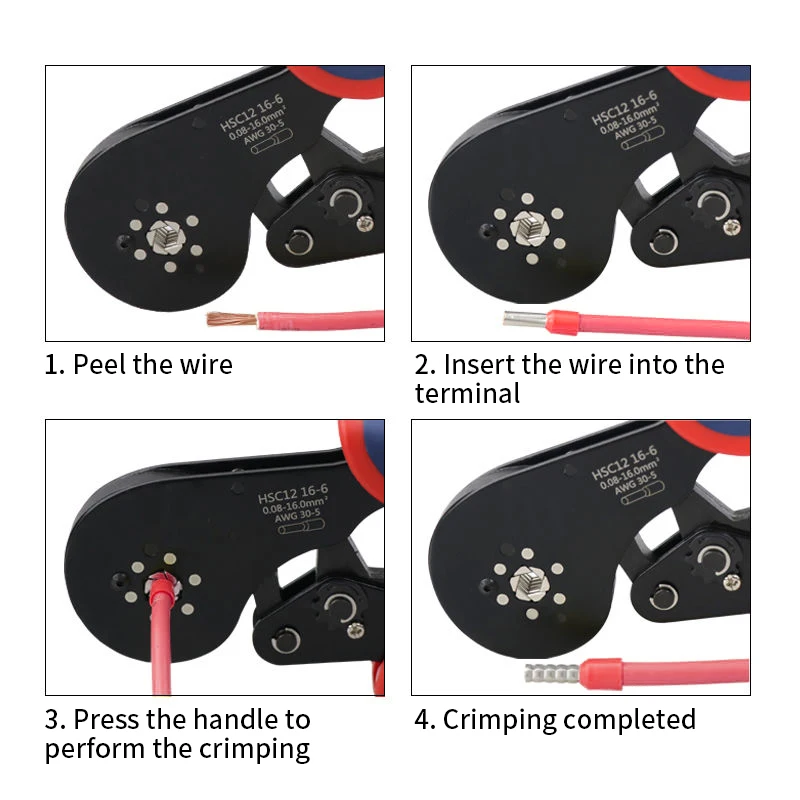 HSC12 16-6
0.08-16.0mm²
AWG 30-5

1. Peel the wire

HSC12 16-6
0.08-16.0mm²
AWG 30-5

2. Insert the wire into the terminal

HSC12 16-6
0.08-16.0mm²
AWG 30-5

3. Press the handle to perform the crimping

HSC12 16-6
0.08-16.0mm²
AWG 30-5

4. Crimping completed