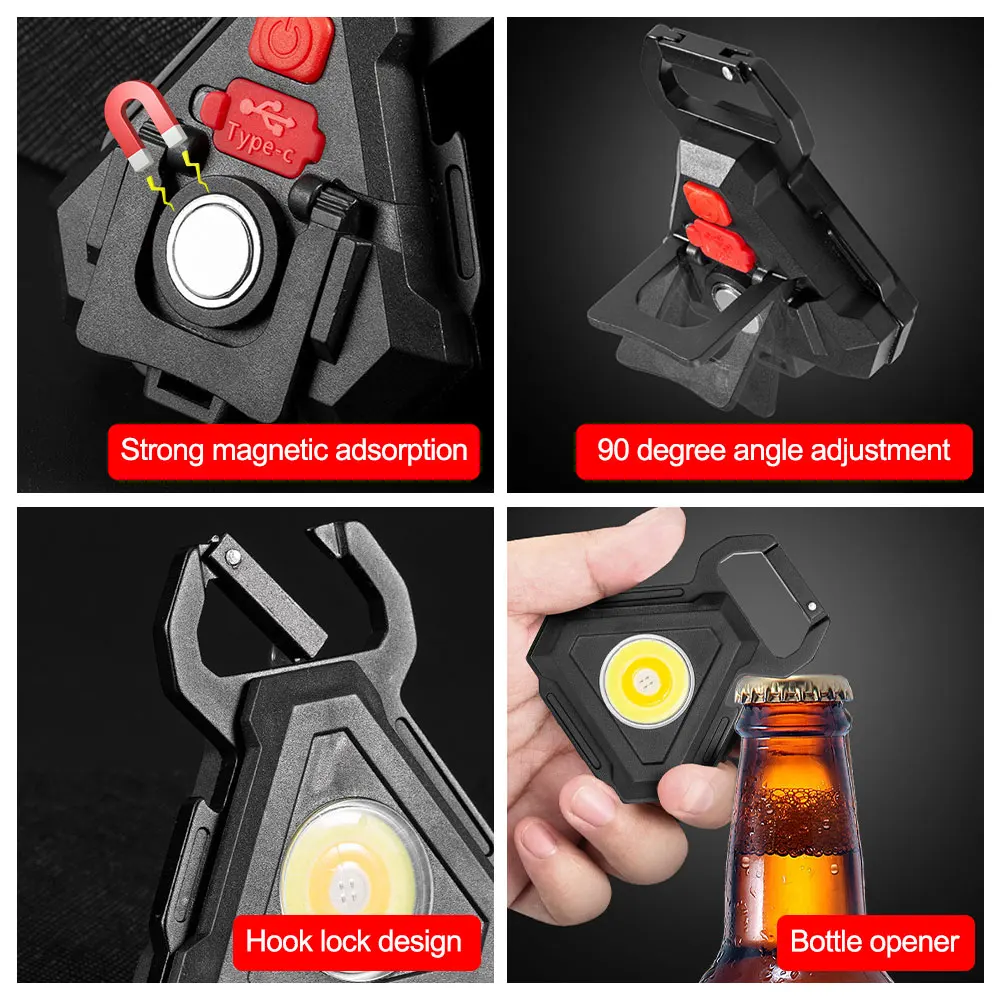 Type-c

Strong magnetic adsorption

90 degree angle adjustment

Hook lock design

Bottle opener