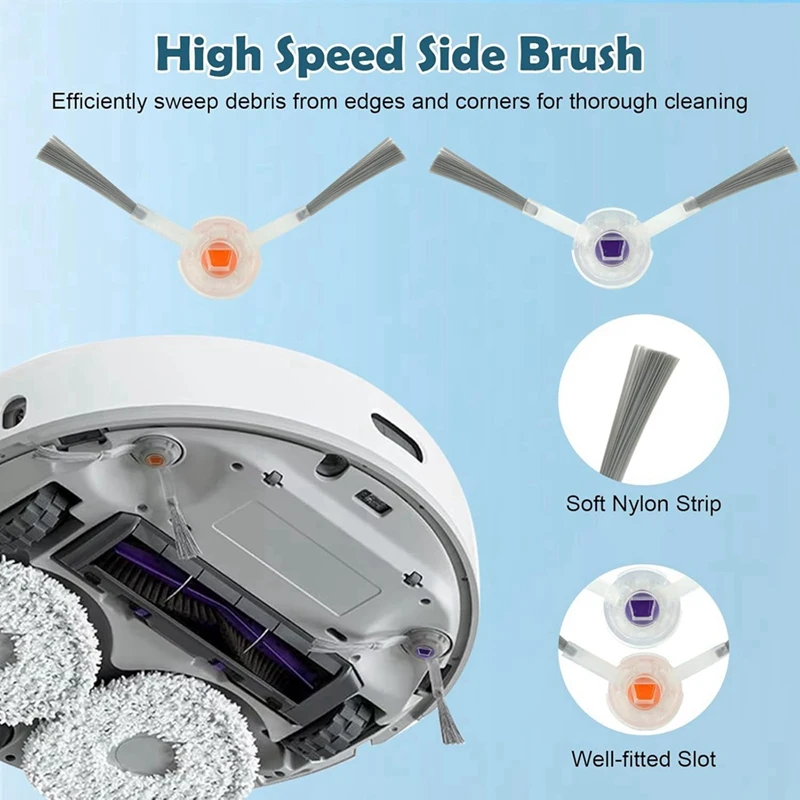 High Speed Side Brush

Efficiently sweep debris from edges and corners for thorough cleaning

Soft Nylon Strip

Well-fitted Slot