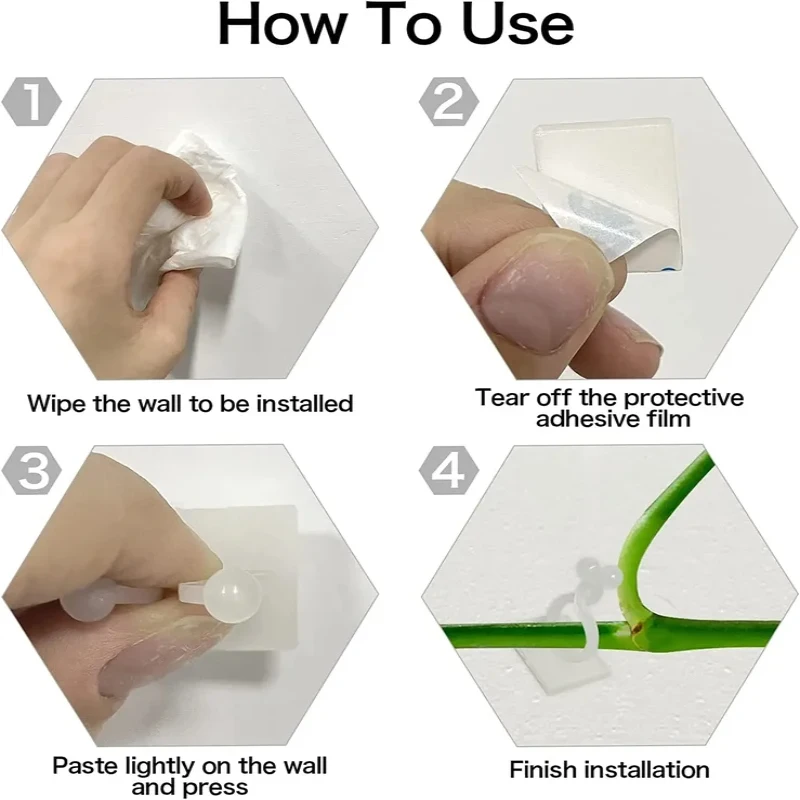 How To Use

1

Wipe the wall to be installed

2

Tear off the protective adhesive film

3

Paste lightly on the wall and press

4

Finish installation