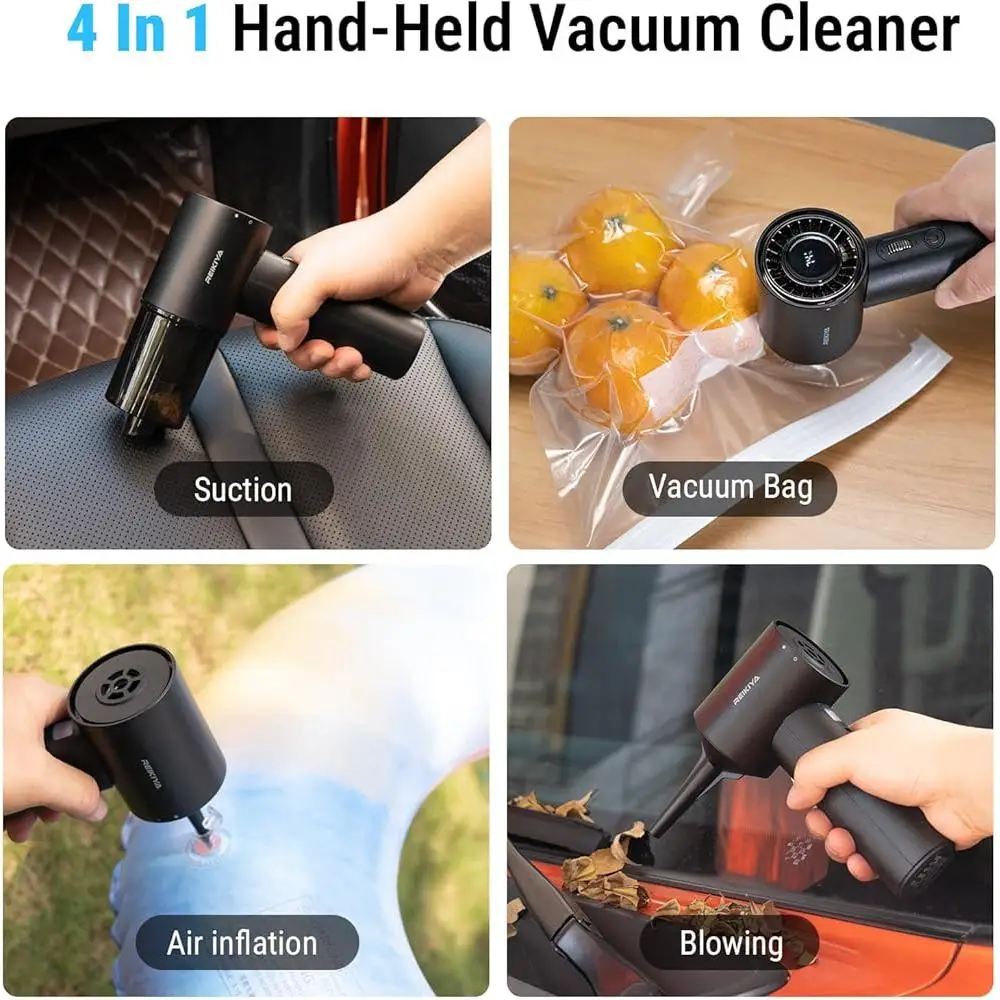 4 In 1 Hand-Held Vacuum Cleaner

REKIYA

Suction

Vacuum Bag

REKIYA

Air inflation

REKIYA

Blowing