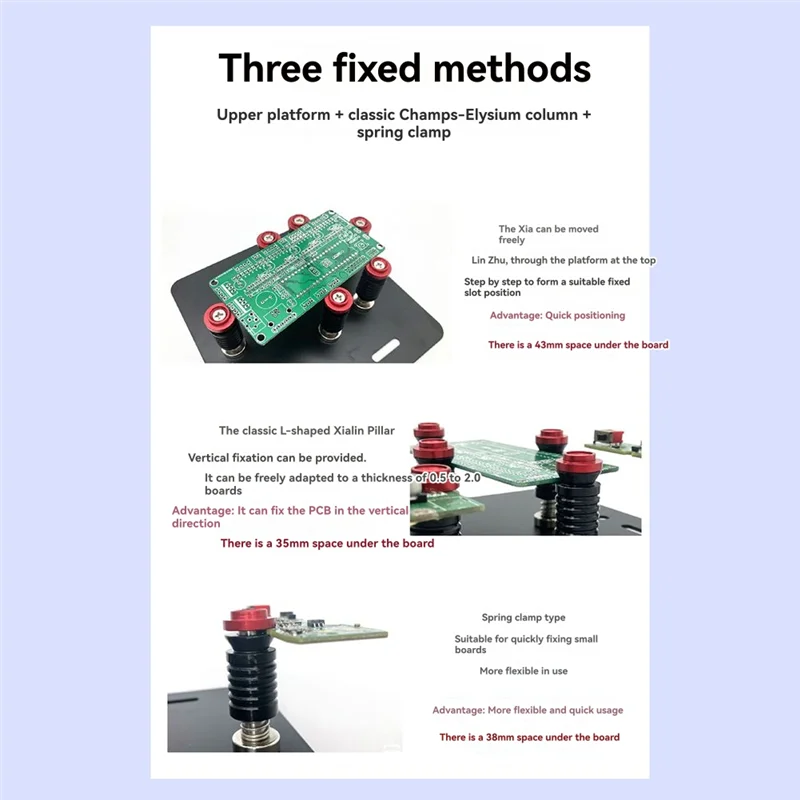 Three fixed methods

Upper platform + classic Champs-Elysium column + spring clamp

The Xia can be moved freely

Lin Zhu, through the platform at the top

Step by step to form a suitable fixed slot position

Advantage: Quick positioning

There is a 43mm space under the board

The classic L-shaped Xialin Pillar

Vertical fixation can be provided.

It can be freely adapted to a thickness of 0.5 to 2.0 boards

Advantage: It can fix the PCB in the vertical direction

There is a 35mm space under the board

Spring clamp type

Suitable for quickly fixing small boards

More flexible in use

Advantage: More flexible and quick usage

There is a 38mm space under the board