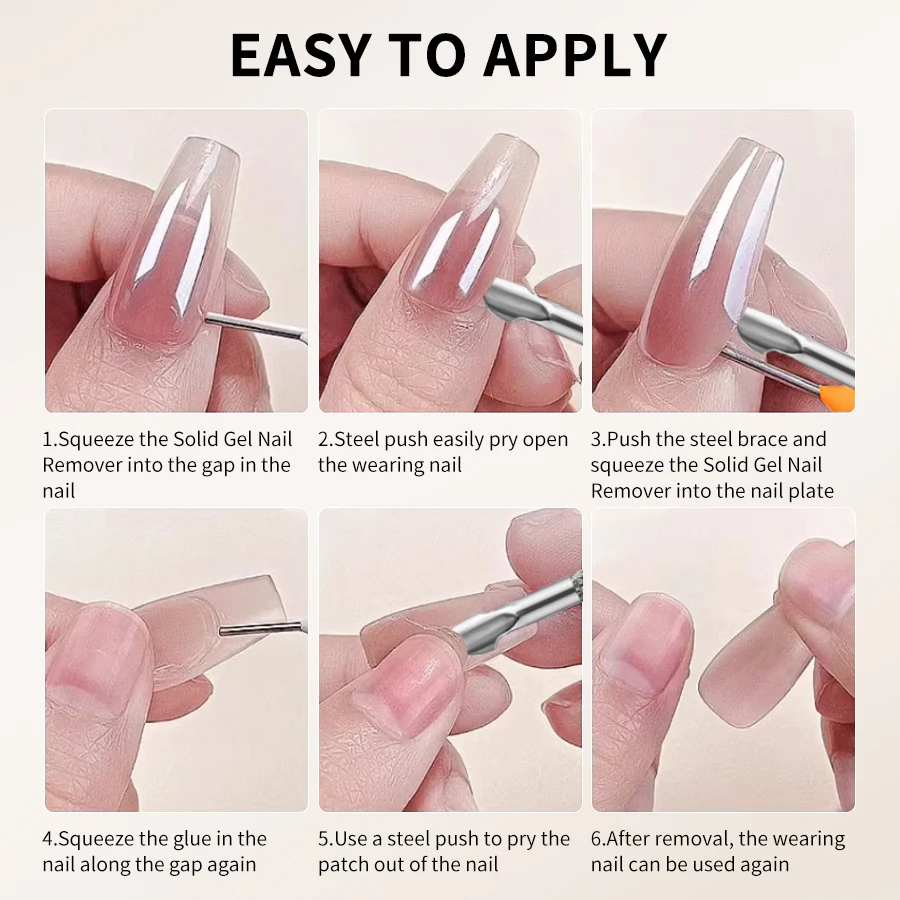 EASY TO APPLY

1.Squeeze the Solid Gel Nail Remover into the gap in the nail

2.Steel push easily pry open the wearing nail

3.Push the steel brace and squeeze the Solid Gel Nail Remover into the nail plate

4.Squeeze the glue in the nail along the gap again

5.Use a steel push to pry the patch out of the nail

6.After removal, the wearing nail can be used again