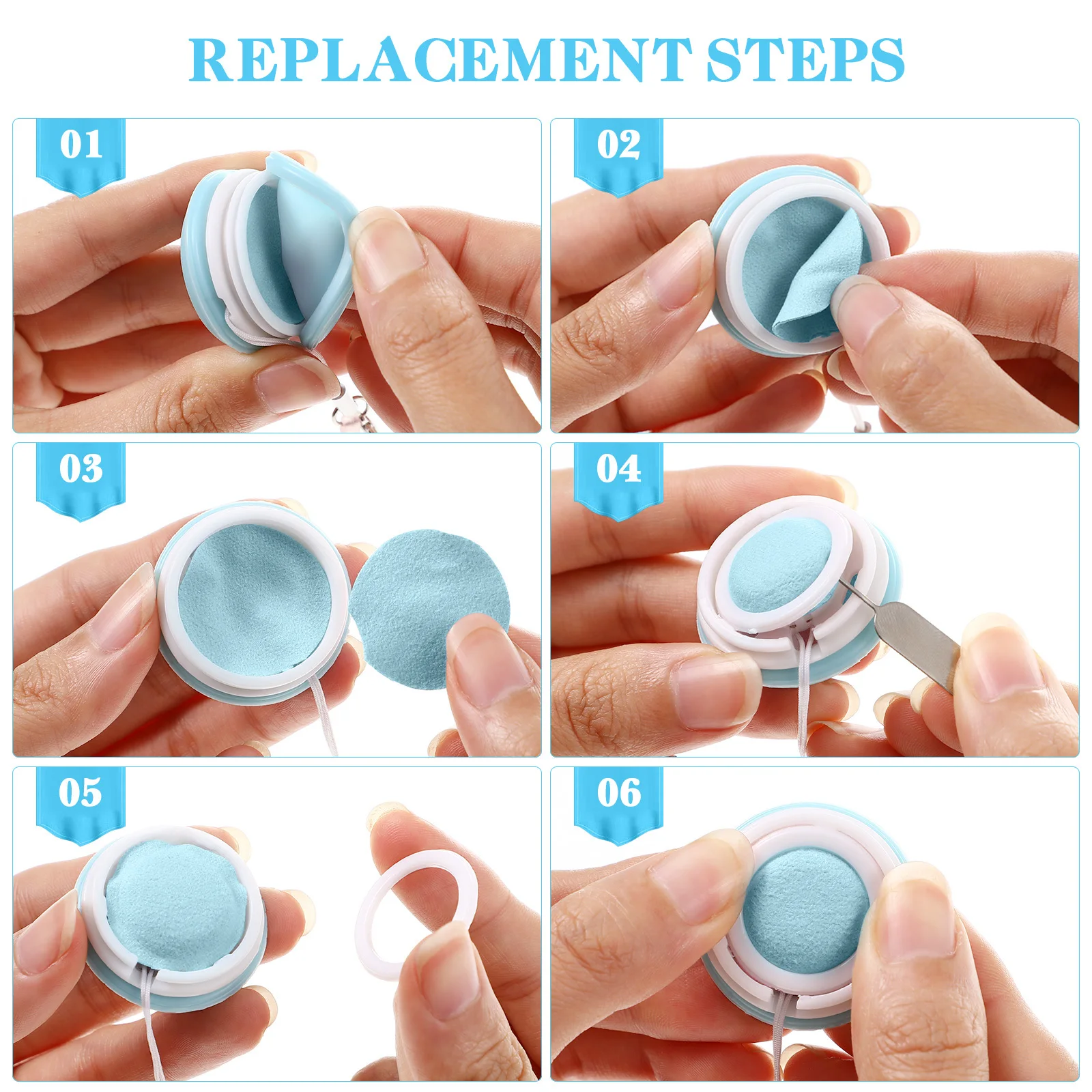 REPLACEMENT STEPS

01

02

03

04

05

06