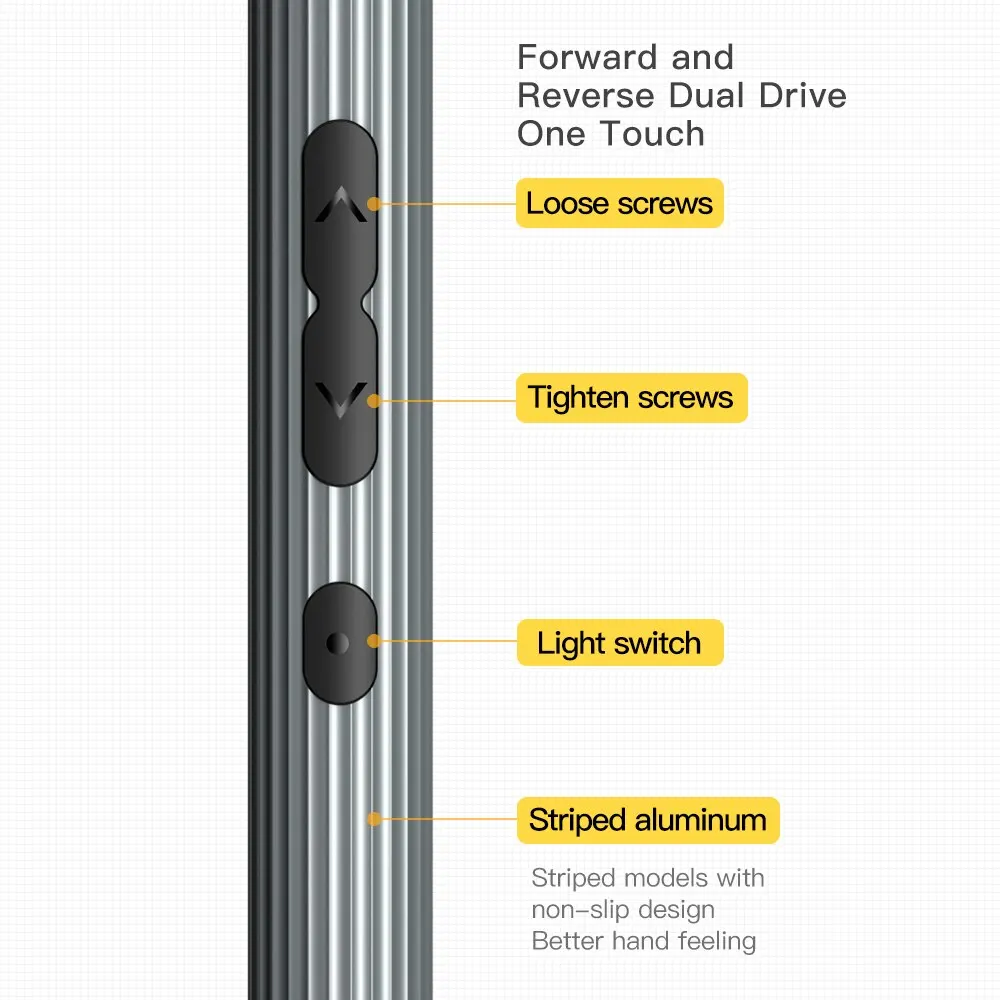 Forward and Reverse Dual Drive One Touch

Loose screws

Tighten screws

Light switch

Striped aluminum

Striped models with non-slip design Better hand feeling