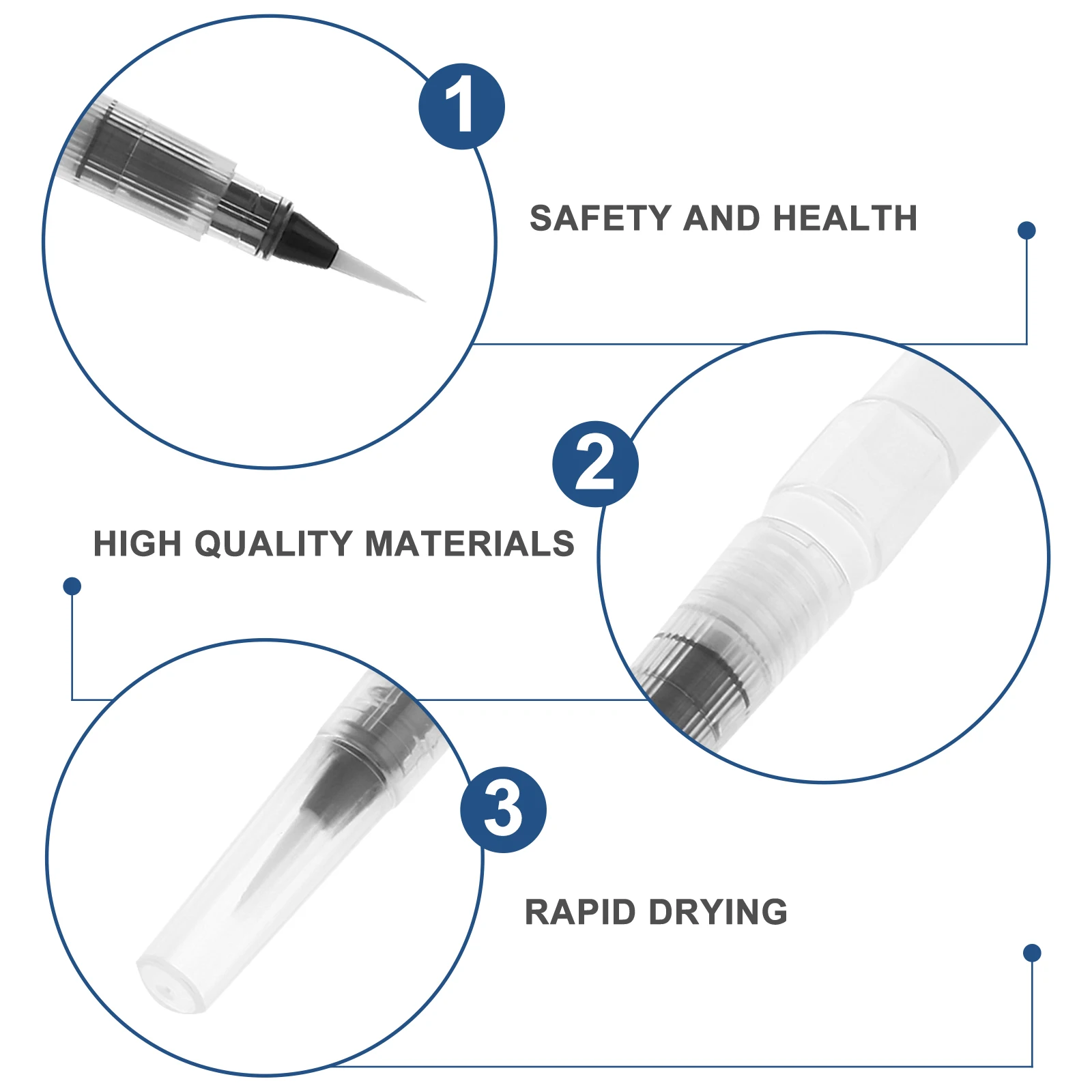 1

SAFETY AND HEALTH

2

HIGH QUALITY MATERIALS

3

RAPID DRYING