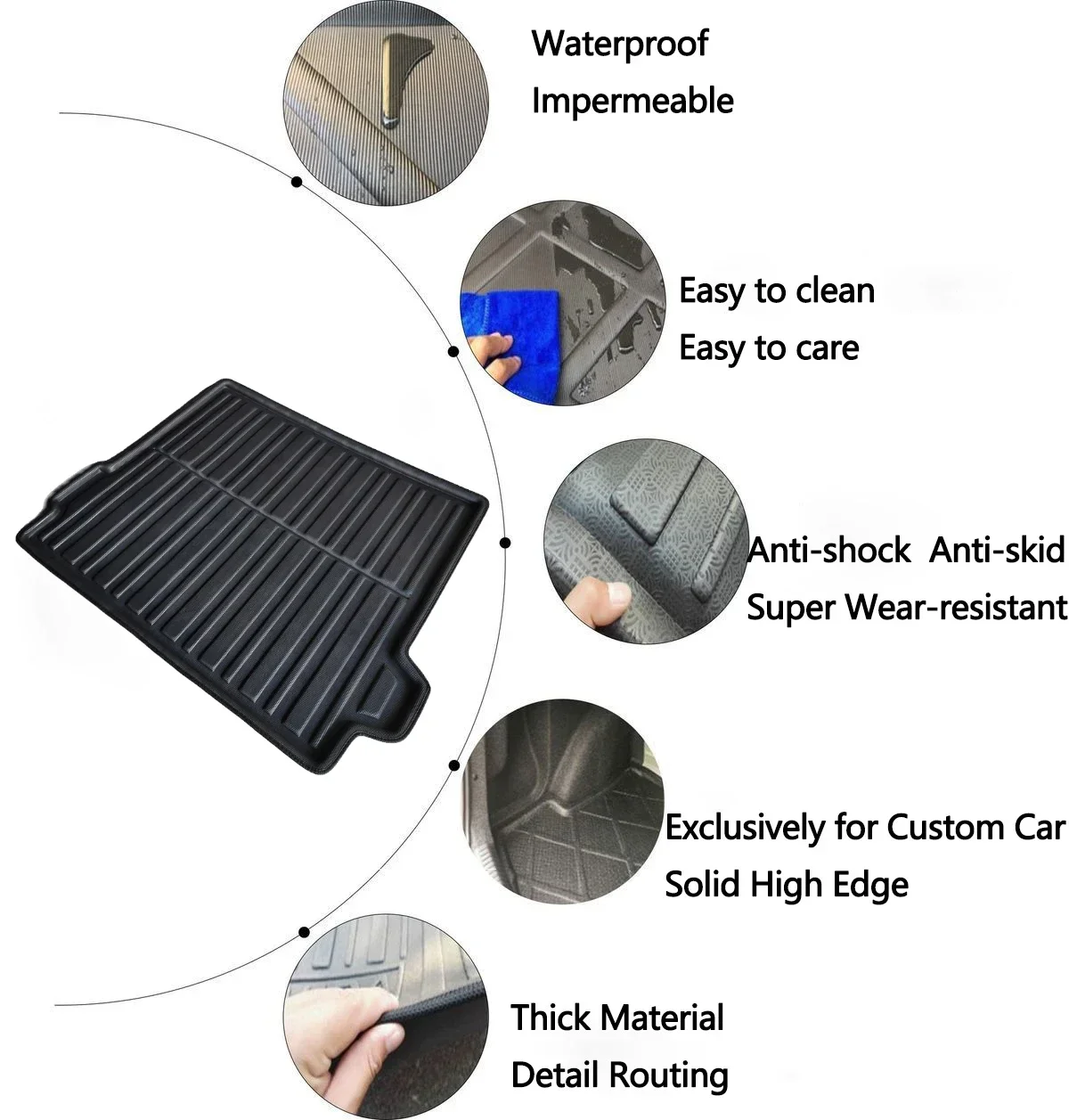 Waterproof
Impermeable

Easy to clean
Easy to care

Anti-shock Anti-skid
Super Wear-resistant

Exclusively for Custom Car
Solid High Edge

Thick Material
Detail Routing