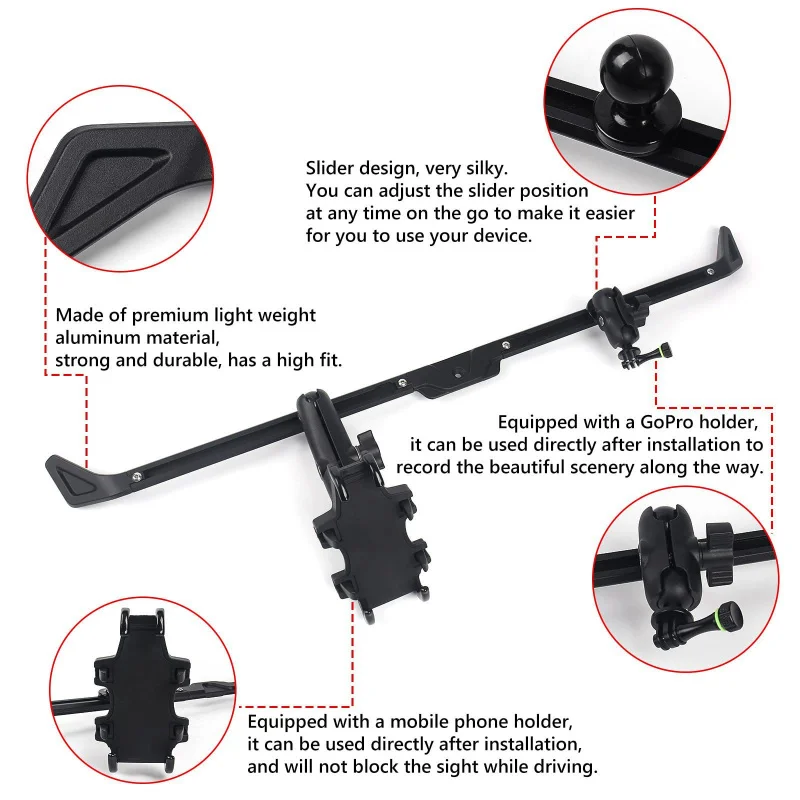 Slider design, very silky.
You can adjust the slider position at any time on the go to make it easier for you to use your device.

Made of premium light weight aluminum material, strong and durable, has a high fit.

Equipped with a GoPro holder, it can be used directly after installation to record the beautiful scenery along the way.

Equipped with a mobile phone holder, it can be used directly after installation, and will not block the sight while driving.