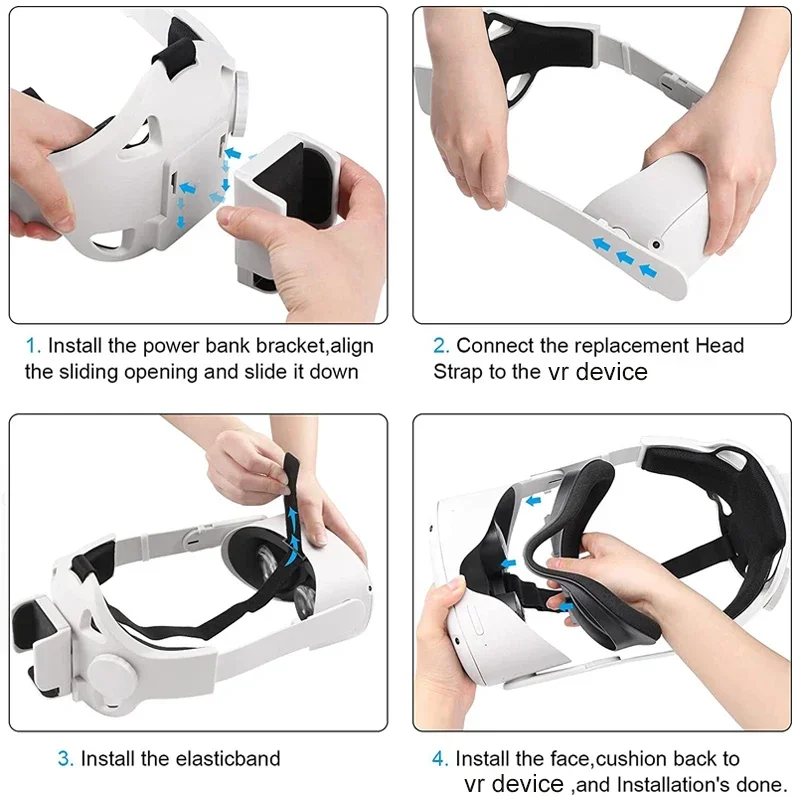 1. Install the power bank bracket,align the sliding opening and slide it down

2. Connect the replacement Head Strap to the vr device

3. Install the elasticband

4. Install the face,cushion back to vr device ,and Installation's done.