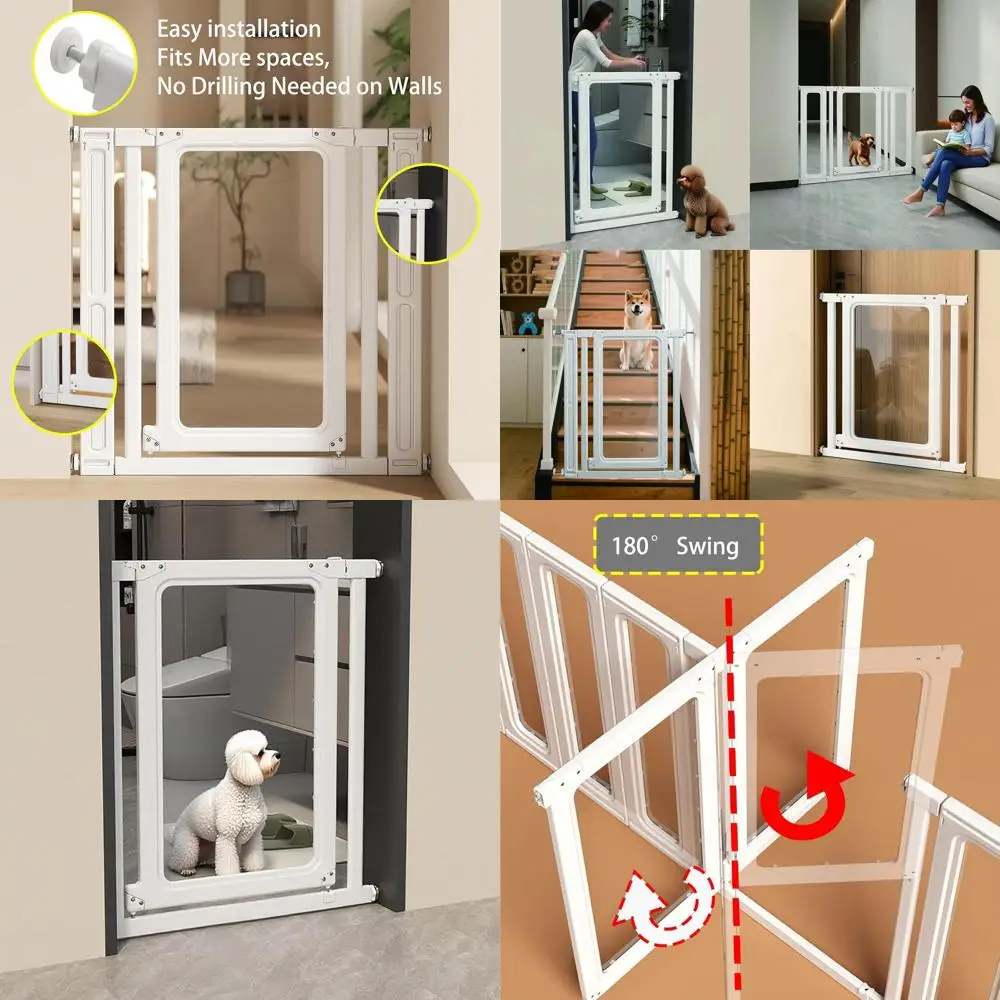 Easy installation
Fits More spaces,
No Drilling Needed on Walls

180° Swing