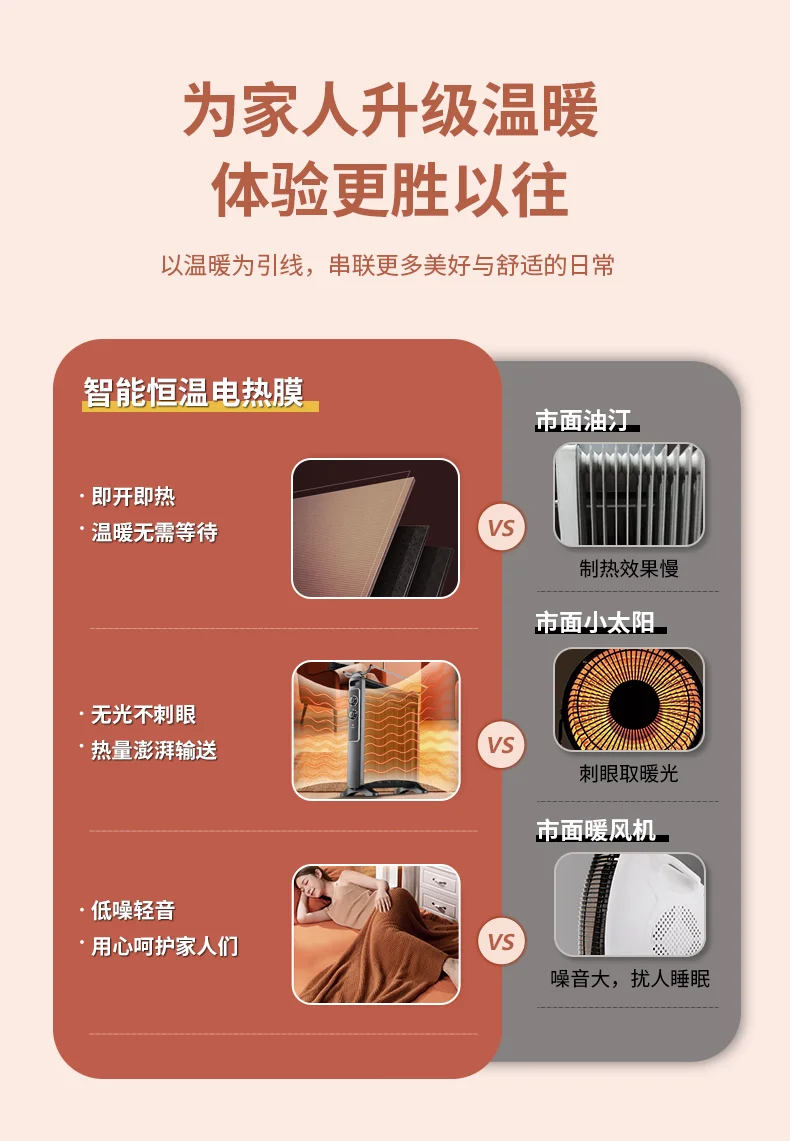 为家人升级温暖
体验更胜以往

以温暖为引线，串联更多美好与舒适的日常

智能恒温电热膜

· 即开即热
· 温暖无需等待

VS

市面油汀
制热效果慢

· 无光不刺眼
· 热量澎湃输送

VS

市面小太阳
刺眼取暖光

· 低噪轻音
· 用心呵护家人们

VS

市面暖风机
噪音大，扰人睡眠