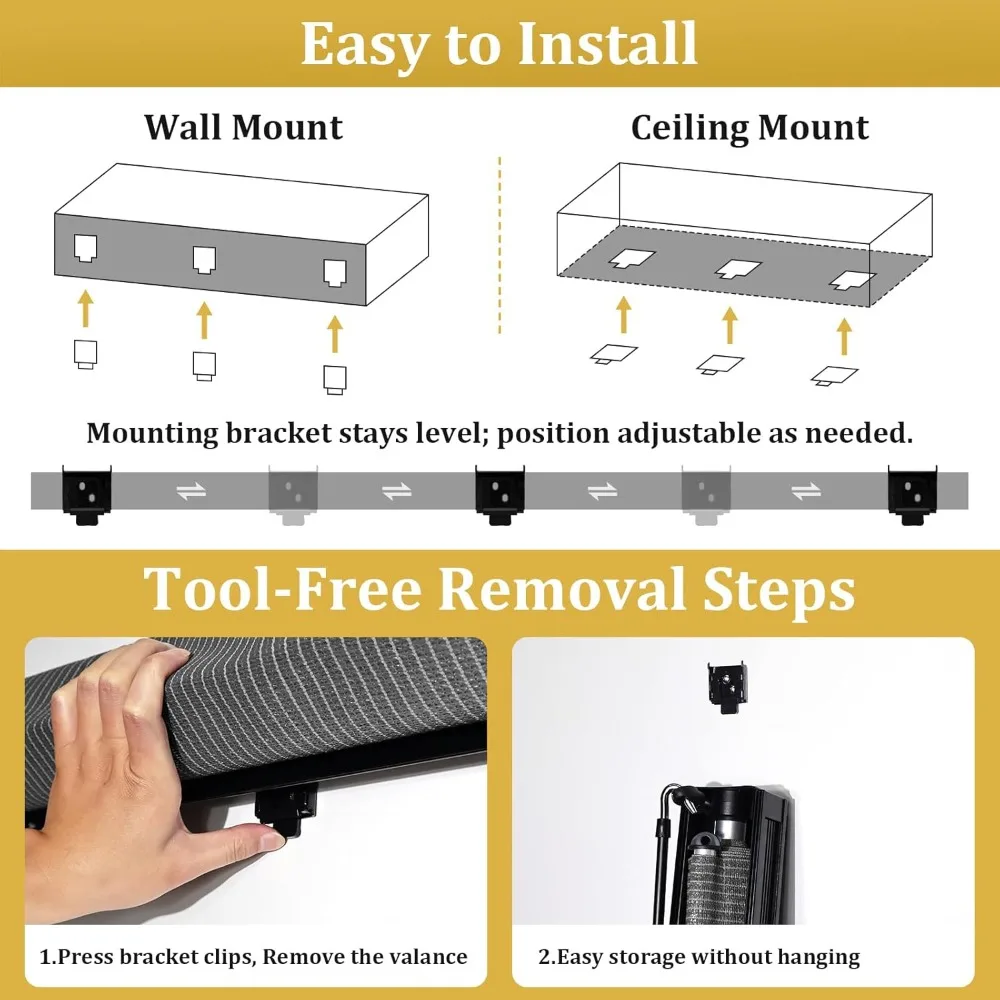 Easy to Install

Wall Mount

Ceiling Mount

Mounting bracket stays level; position adjustable as needed.

Tool-Free Removal Steps

1.Press bracket clips, Remove the valance

2.Easy storage without hanging