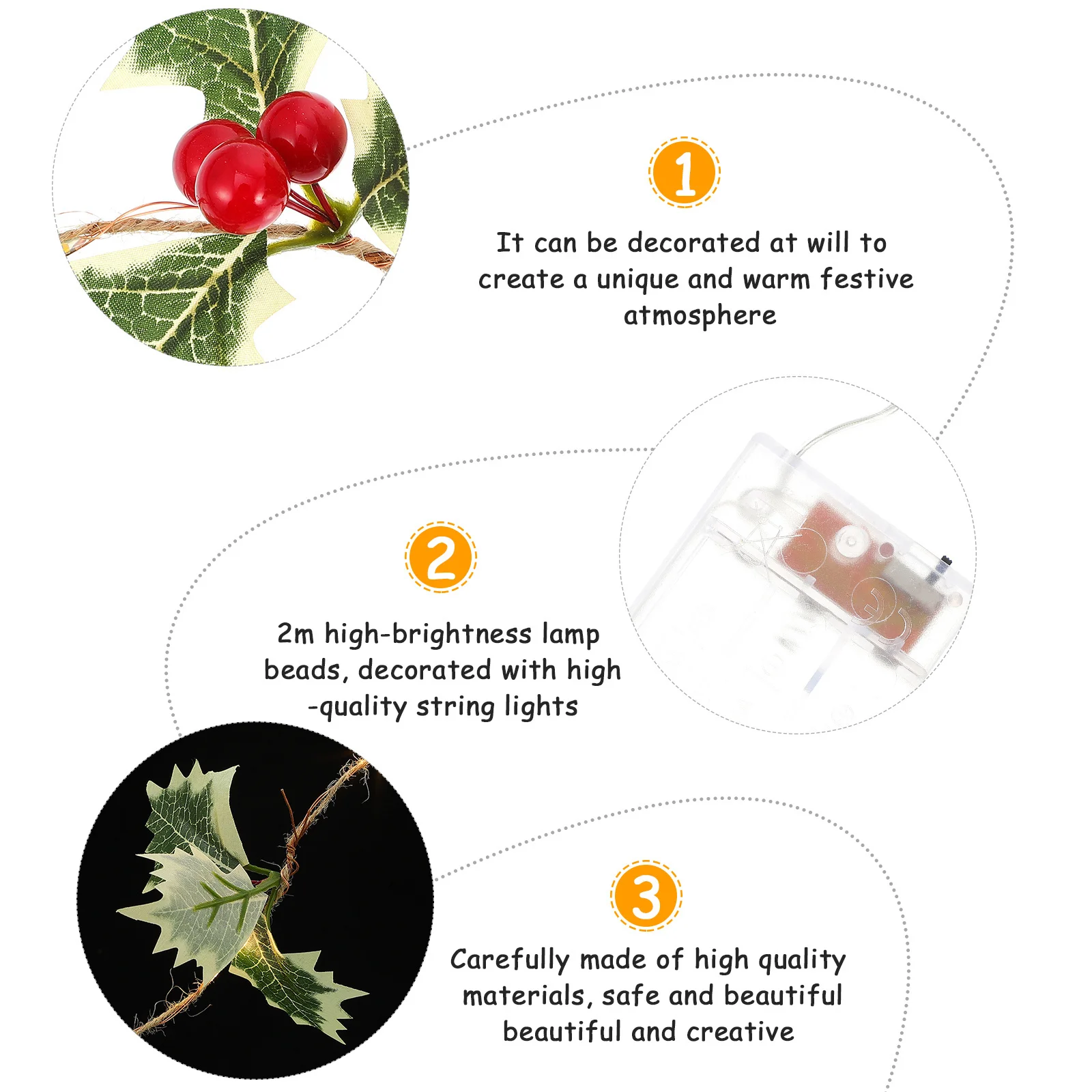 1

It can be decorated at will to create a unique and warm festive atmosphere

2

2m high-brightness lamp beads, decorated with high -quality string lights

3

Carefully made of high quality materials, safe and beautiful beautiful and creative