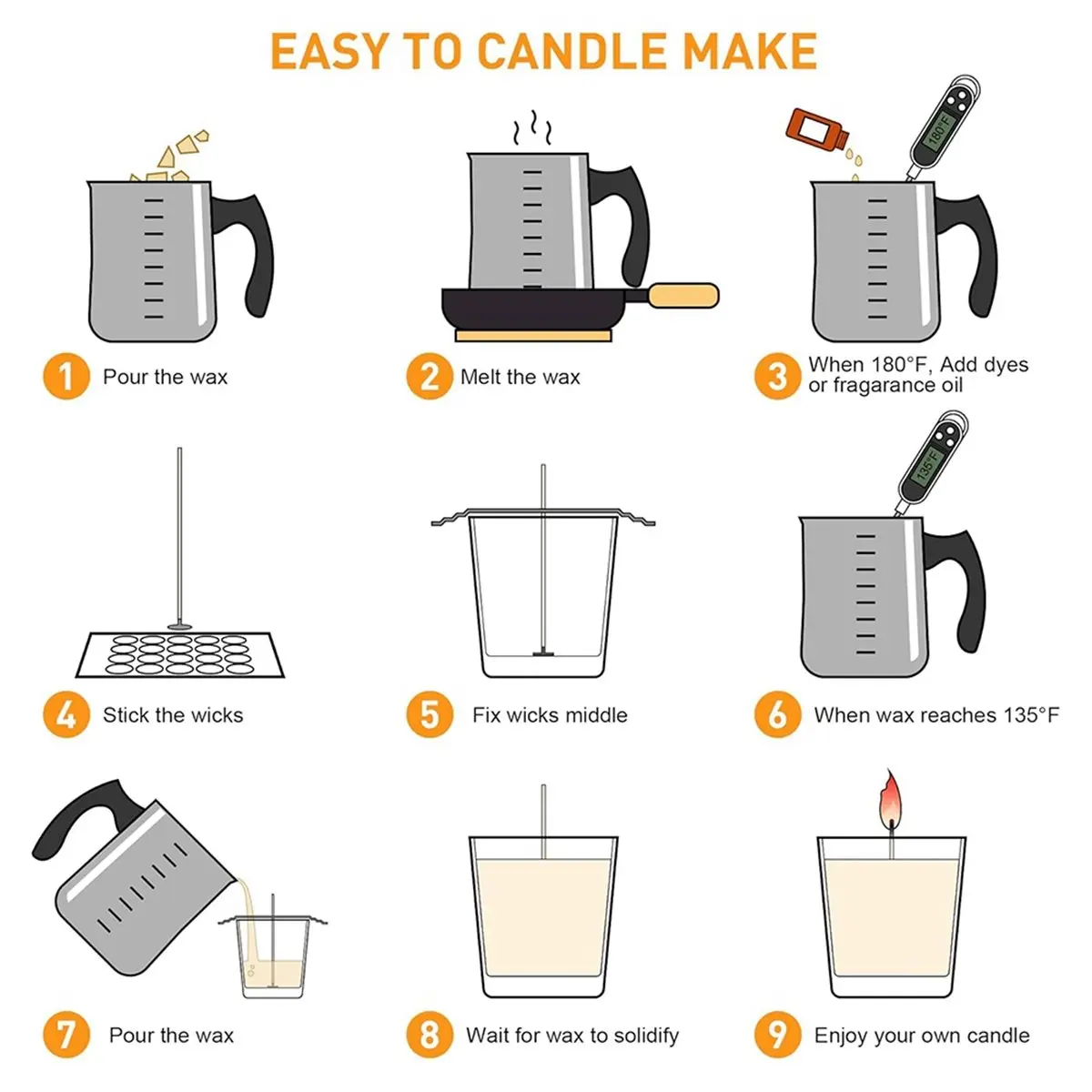 EASY TO CANDLE MAKE

180°F

1 Pour the wax

2 Melt the wax

3 When 180°F, Add dyes or fragarance oil

135°F

4 Stick the wicks

5 Fix wicks middle

6 When wax reaches 135°F

7 Pour the wax

8 Wait for wax to solidify

9 Enjoy your own candle