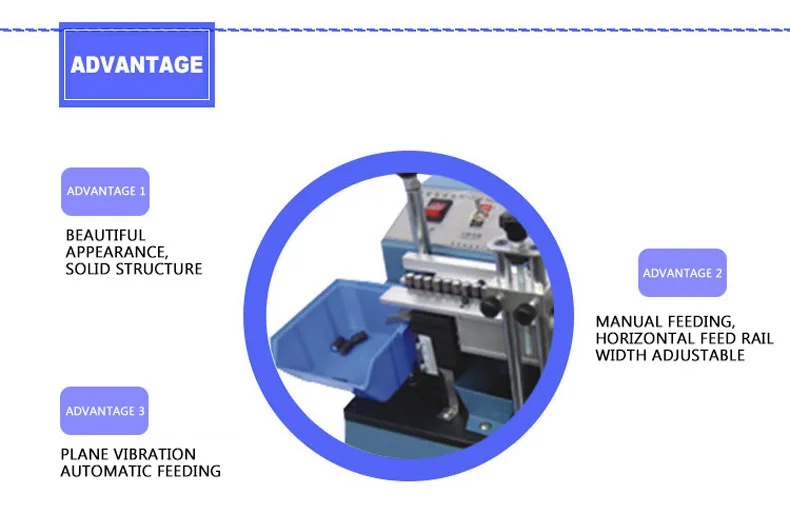 ADVANTAGE

ADVANTAGE 1

BEAUTIFUL APPEARANCE, SOLID STRUCTURE

ADVANTAGE 2

MANUAL FEEDING, HORIZONTAL FEED RAIL WIDTH ADJUSTABLE

ADVANTAGE 3

PLANE VIBRATION AUTOMATIC FEEDING