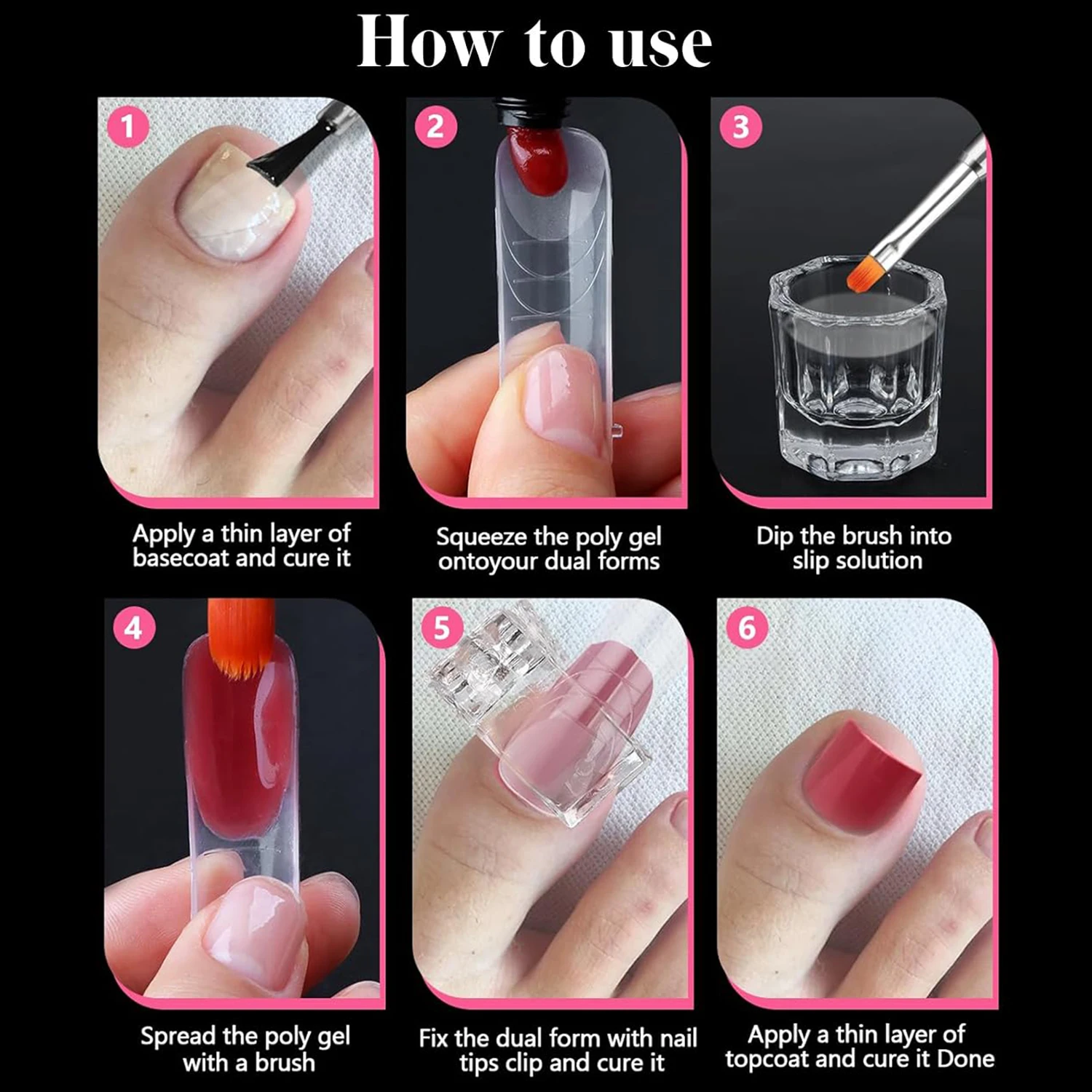 How to use

1

Apply a thin layer of basecoat and cure it

2

Squeeze the poly gel ontoyour dual forms

3

Dip the brush into slip solution

4

Spread the poly gel with a brush

5

Fix the dual form with nail tips clip and cure it

6

Apply a thin layer of topcoat and cure it Done